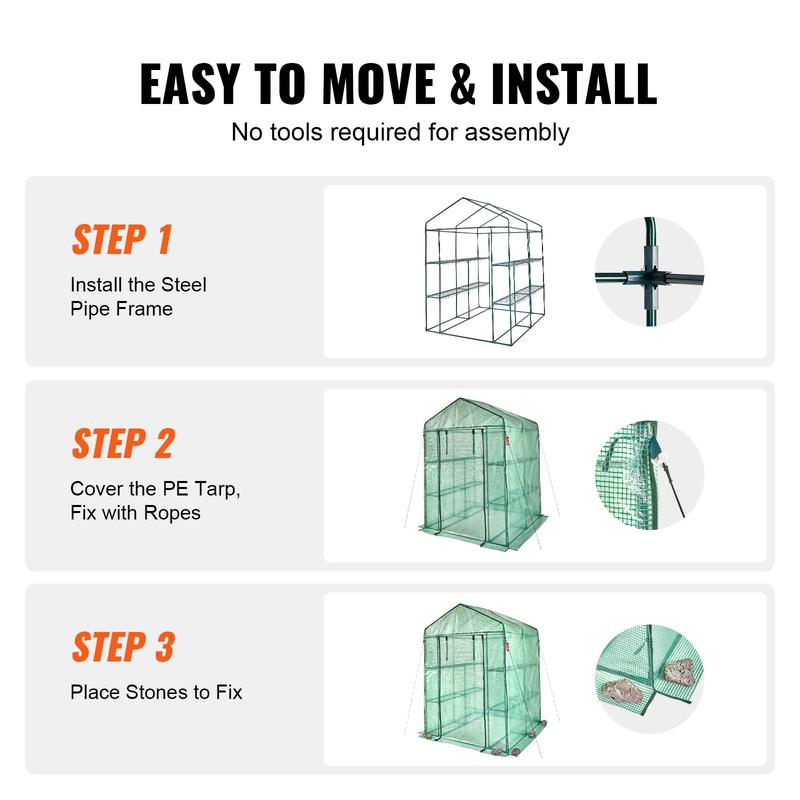 EASY TO MOVE & INSTALL
No tools required for assembly

STEP 1
Install the Steel Pipe Frame

STEP 2
Cover the PE Tarp, Fix with Ropes

STEP 3
Place Stones to Fix