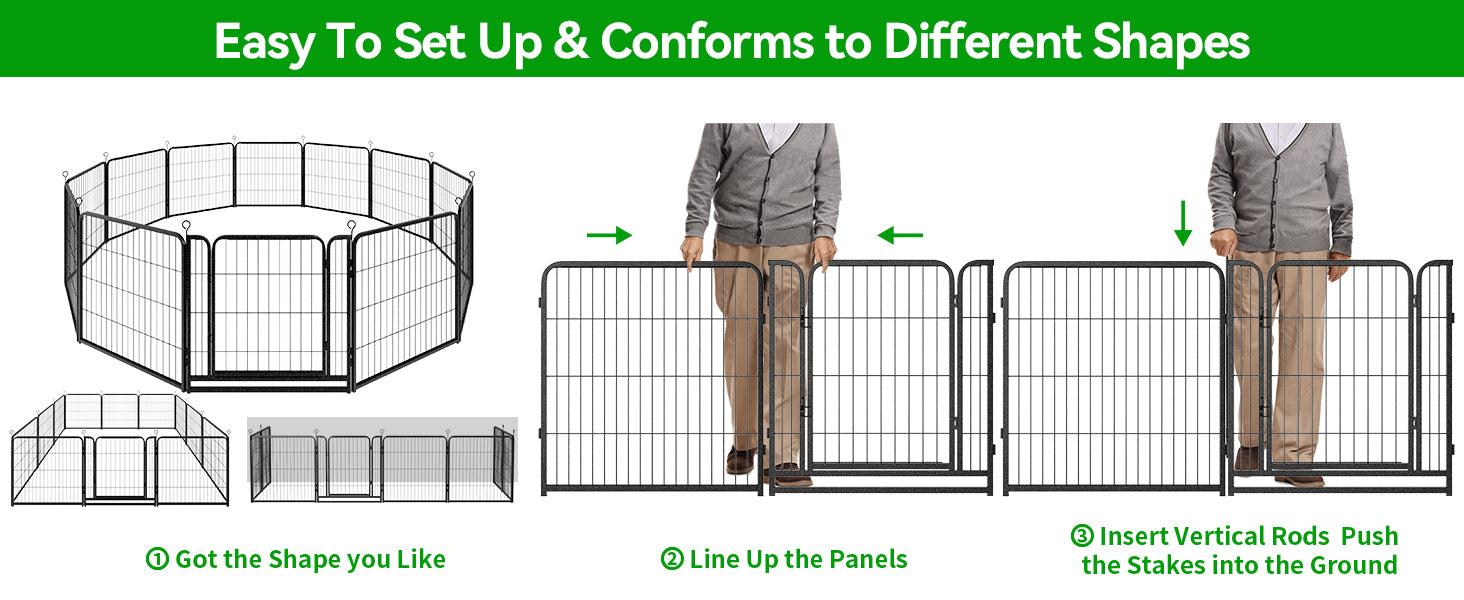 Easy To Set Up & Conforms to Different Shapes

① Got the Shape you Like

② Line Up the Panels

③ Insert Vertical Rods Push the Stakes into the Ground