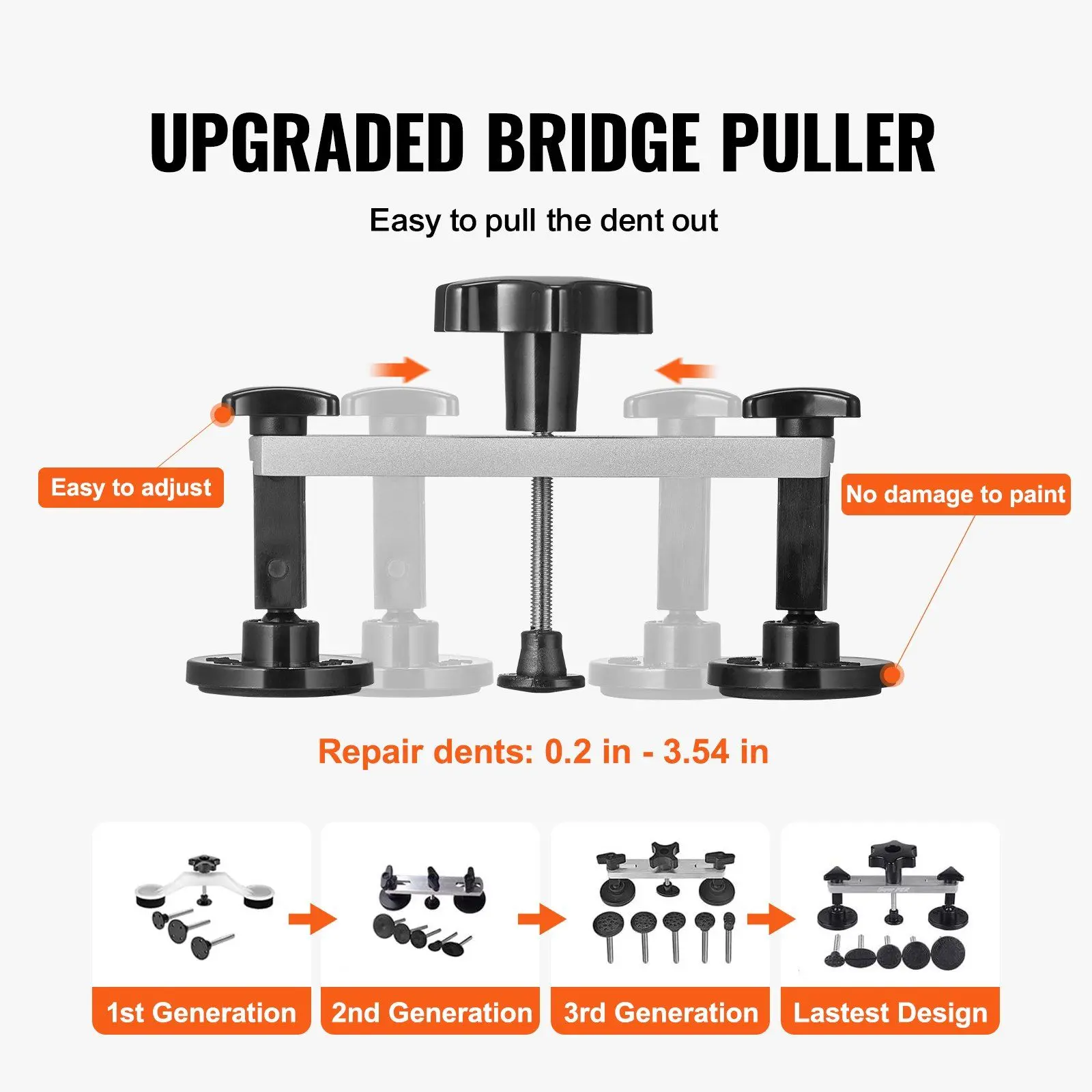 UPGRADED BRIDGE PULLER

Easy to pull the dent out

Easy to adjust

No damage to paint

Repair dents: 0.2 in - 3.54 in

1st Generation

2nd Generation

3rd Generation

Lastest Design