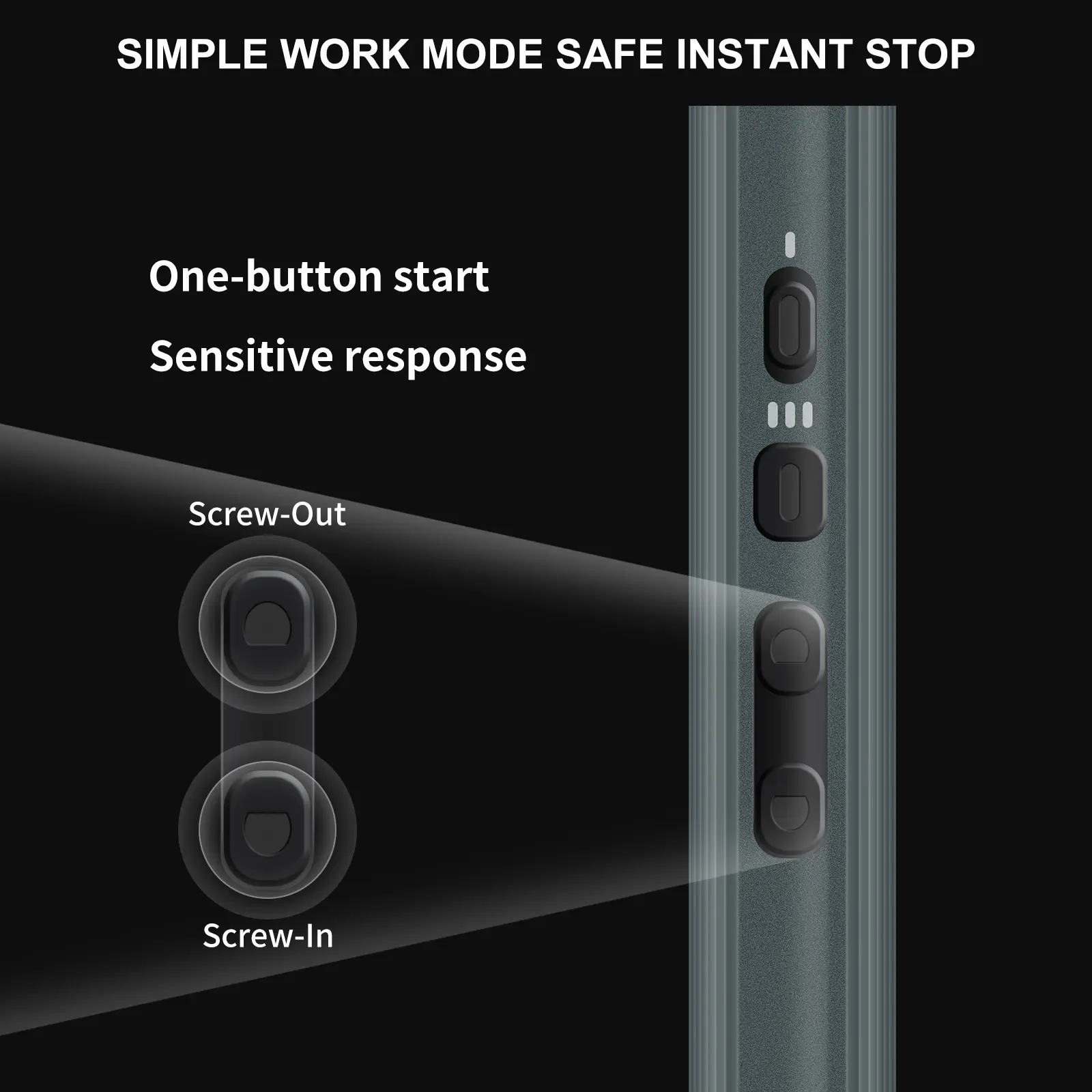 SIMPLE WORK MODE SAFE INSTANT STOP

One-button start

Sensitive response

Screw-Out

Screw-In