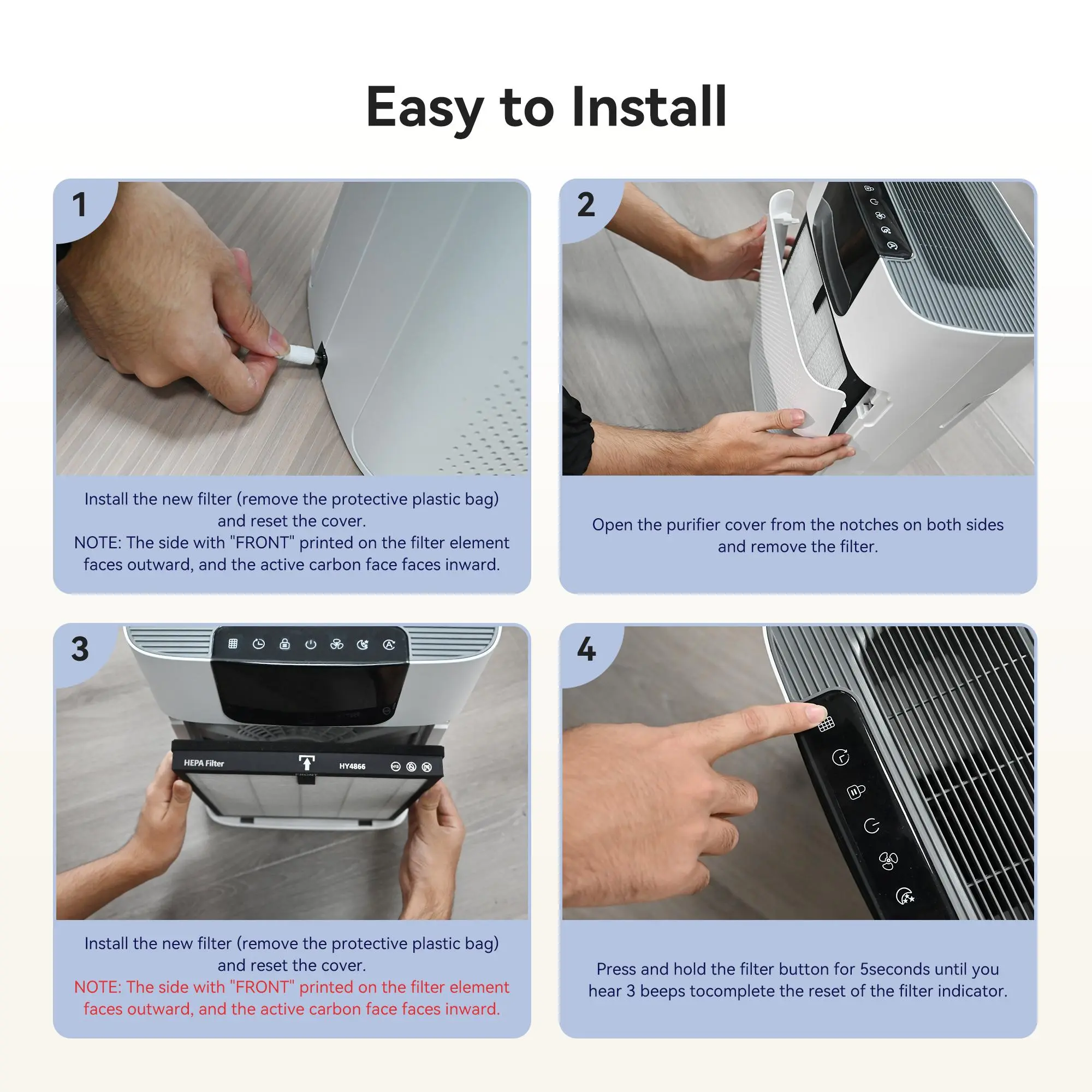 Easy to Install

1

Install the new filter (remove the protective plastic bag) and reset the cover.
NOTE: The side with "FRONT" printed on the filter element faces outward, and the active carbon face faces inward.

2

Open the purifier cover from the notches on both sides and remove the filter.

3

HEPA Filter FRONT HY4866

Install the new filter (remove the protective plastic bag) and reset the cover.
NOTE: The side with "FRONT" printed on the filter element faces outward, and the active carbon face faces inward.

4

Press and hold the filter button for 5seconds until you hear 3 beeps tocomplete the reset of the filter indicator.