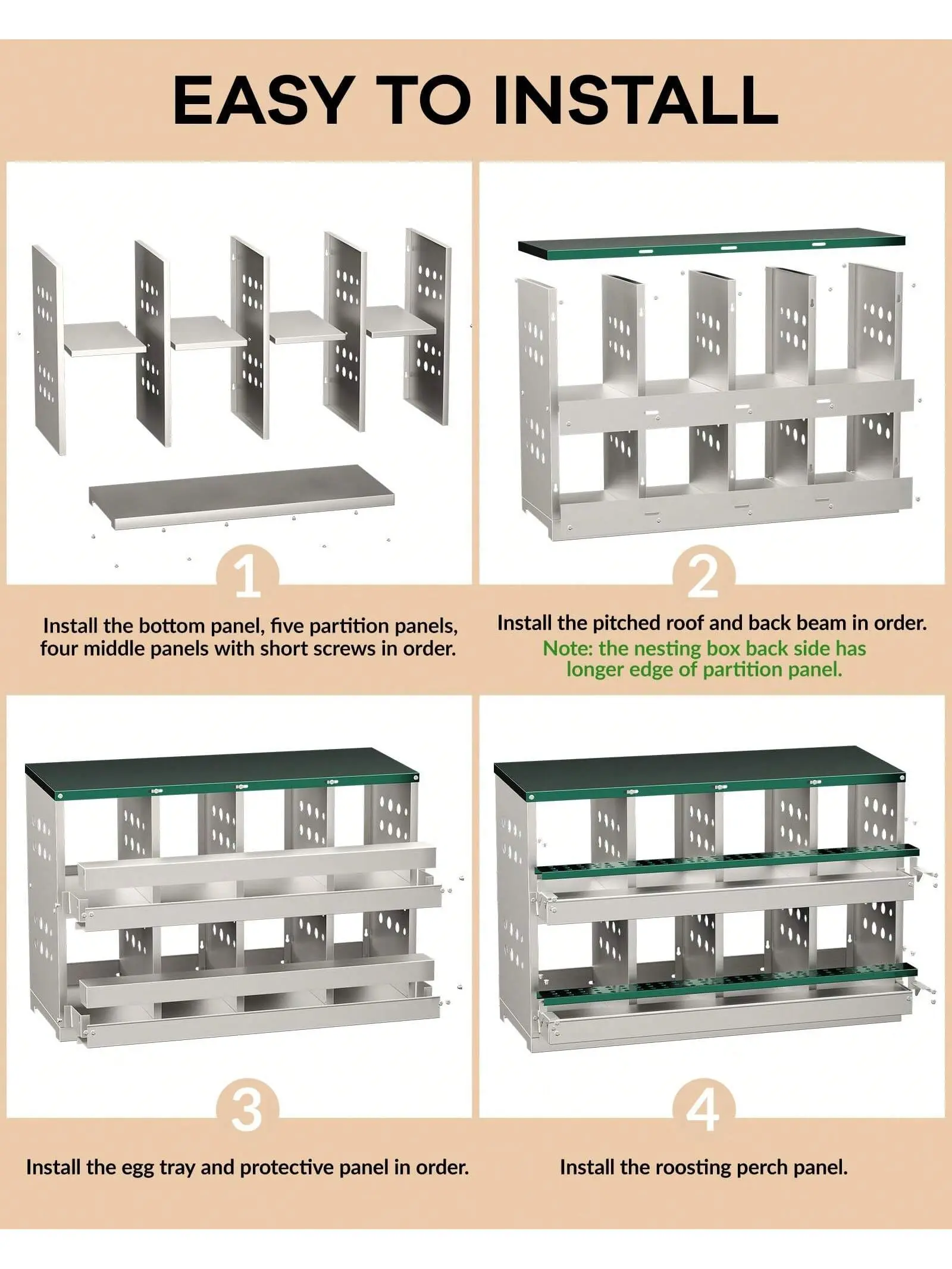 EASY TO INSTALL

1

Install the bottom panel, five partition panels, four middle panels with short screws in order.

2

Install the pitched roof and back beam in order.

Note: the nesting box back side has longer edge of partition panel.

3

Install the egg tray and protective panel in order.

4

Install the roosting perch panel.