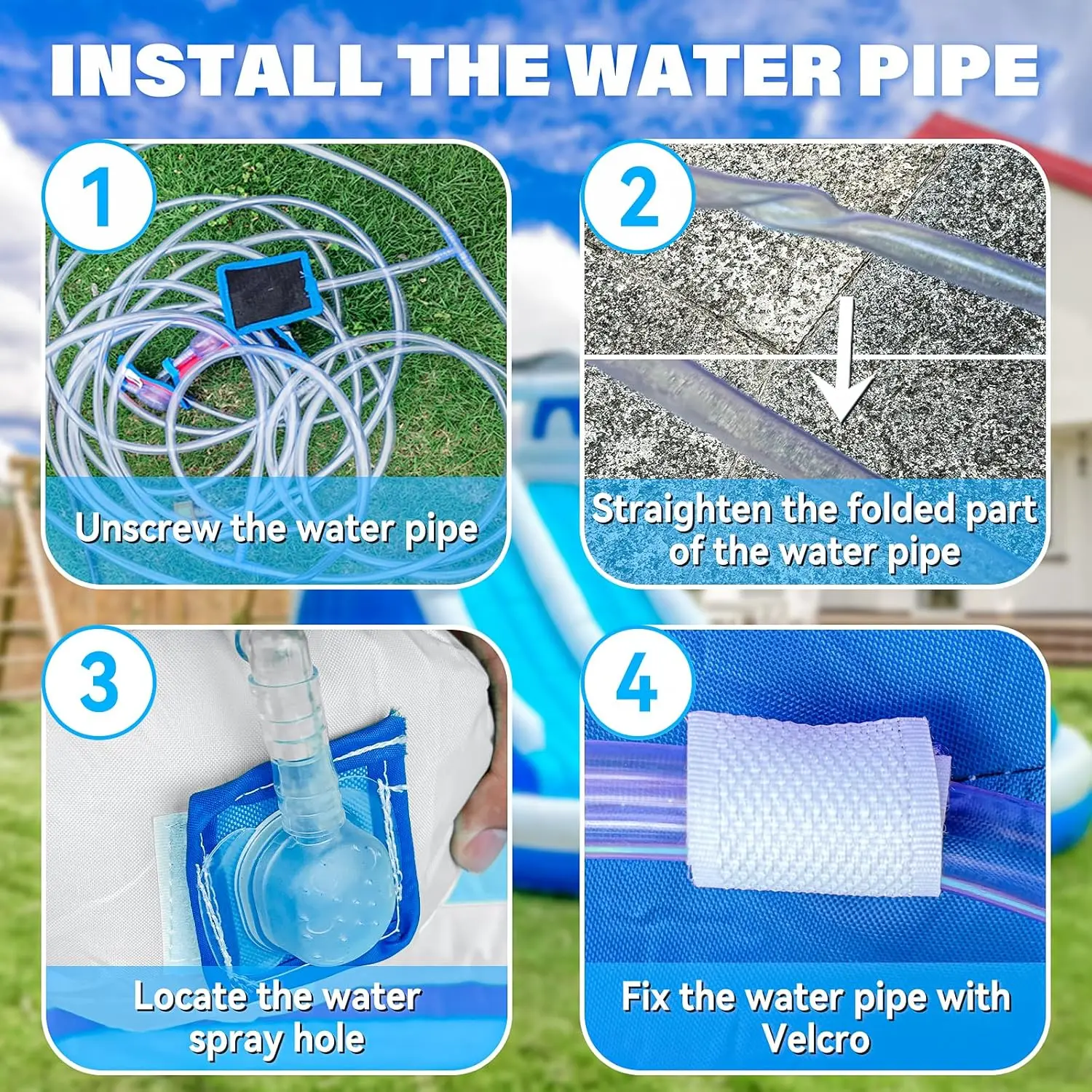 INSTALL THE WATER PIPE

1

Unscrew the water pipe

2

Straighten the folded part of the water pipe

3

Locate the water spray hole

4

Fix the water pipe with Velcro