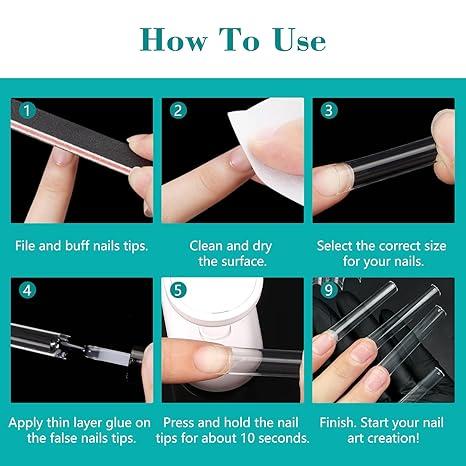 How To Use

1

File and buff nails tips.

2

Clean and dry the surface.

3

Select the correct size for your nails.

4

Apply thin layer glue on the false nails tips.

5

Press and hold the nail tips for about 10 seconds.

9

Finish. Start your nail art creation!