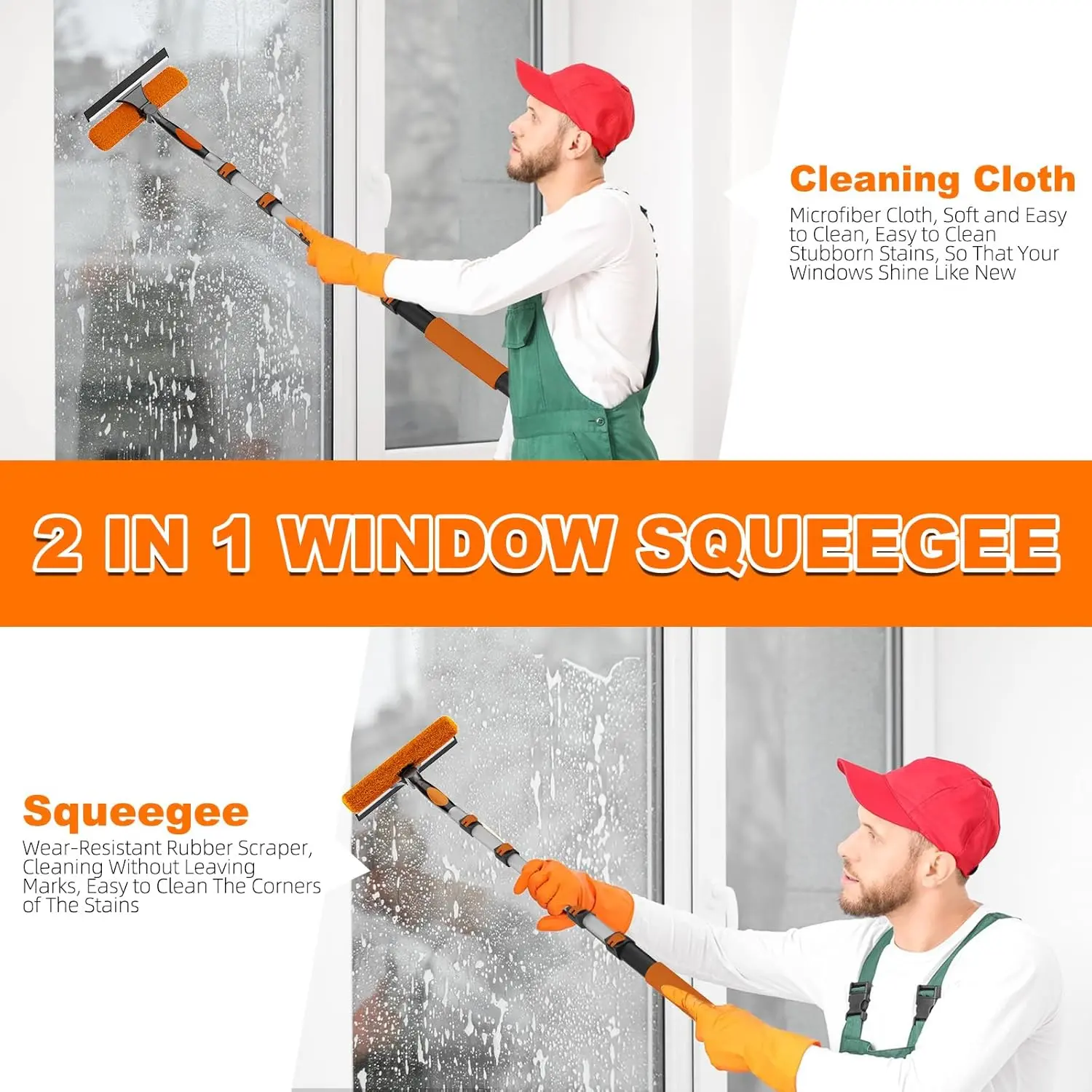 Cleaning Cloth

Microfiber Cloth, Soft and Easy to Clean, Easy to Clean Stubborn Stains, So That Your Windows Shine Like New

2 IN 1 WINDOW SQUEEGEE

Squeegee

Wear-Resistant Rubber Scraper, Cleaning Without Leaving Marks, Easy to Clean The Corners of The Stains