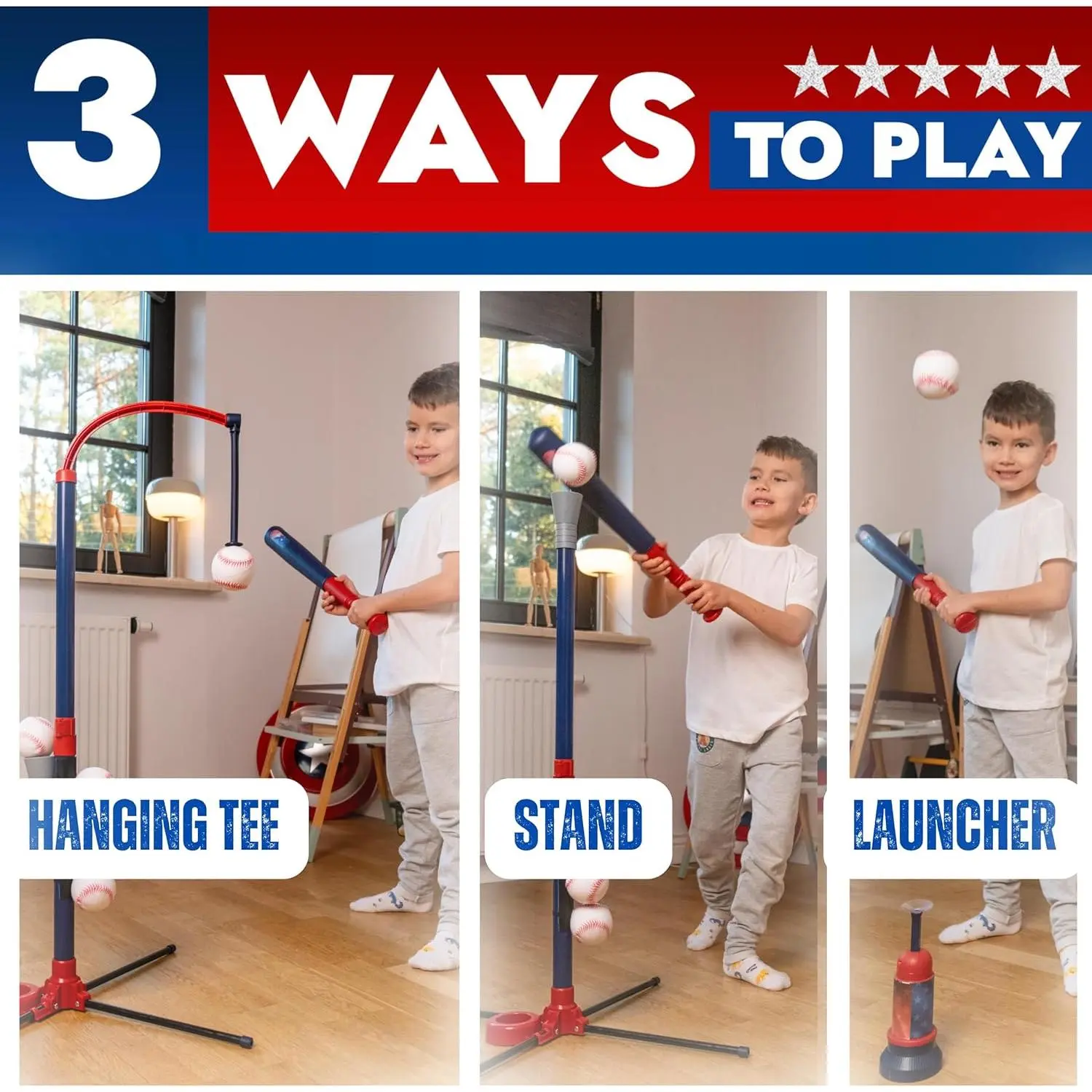 3 WAYS TO PLAY

HANGING TEE

STAND

LAUNCHER