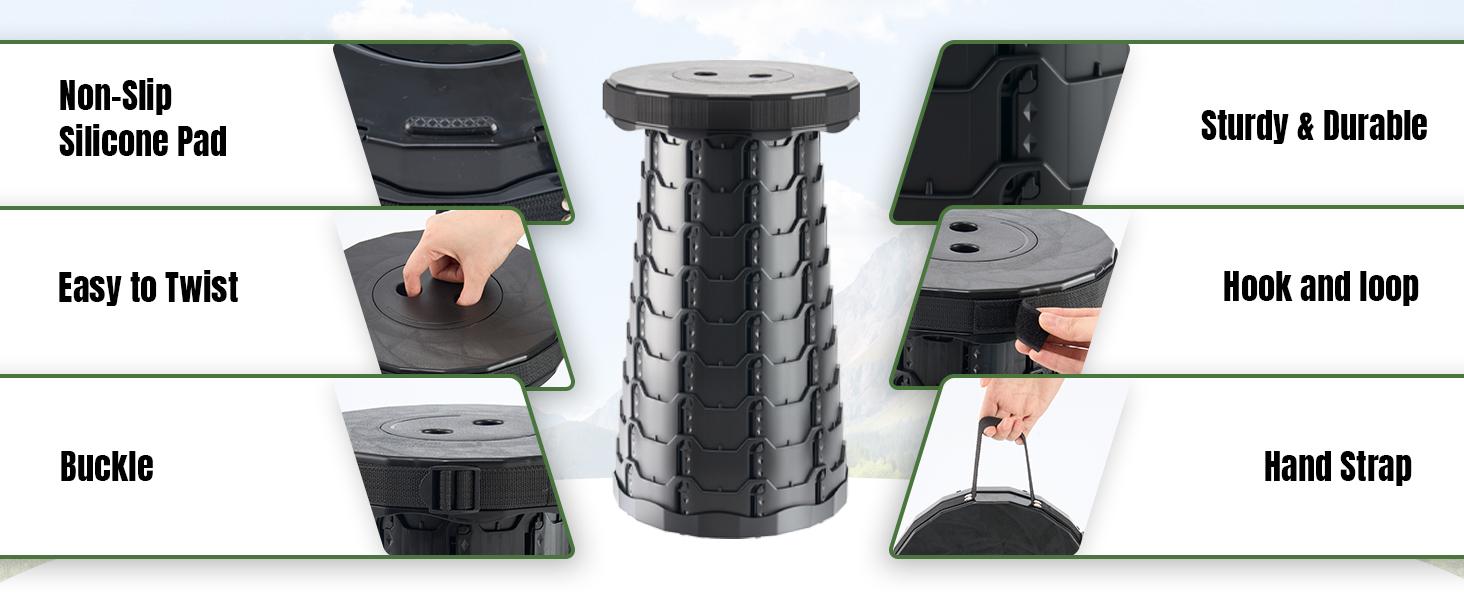 Non-Slip
Silicone Pad

Easy to Twist

Buckle

Sturdy & Durable

Hook and loop

Hand Strap