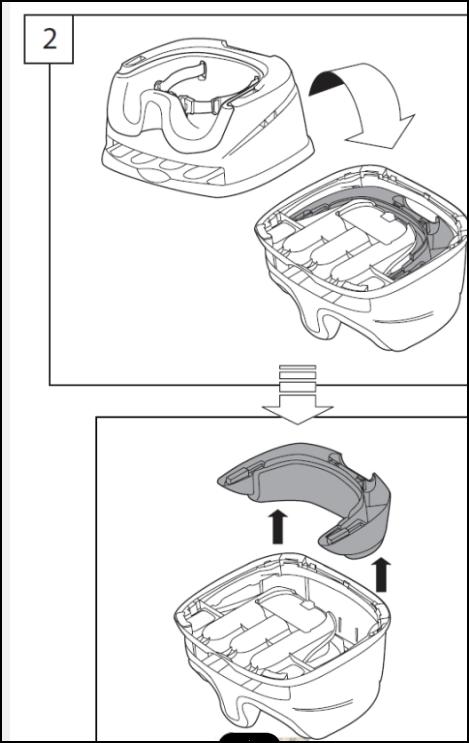 2