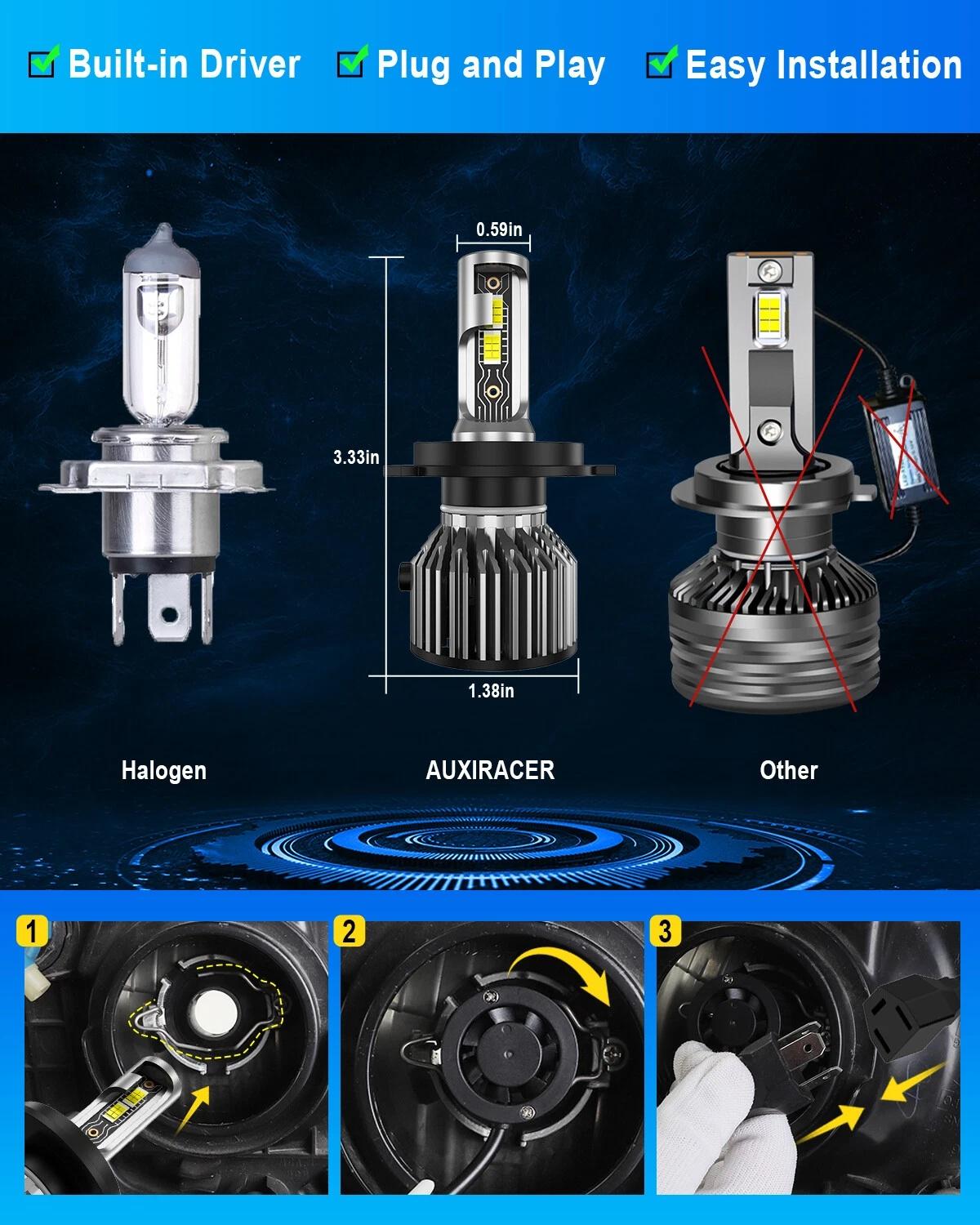 Built-in Driver Plug and Play Easy Installation

0.59in

3.33in

1.38in

Halogen

AUXIRACER

Other

1

2

3