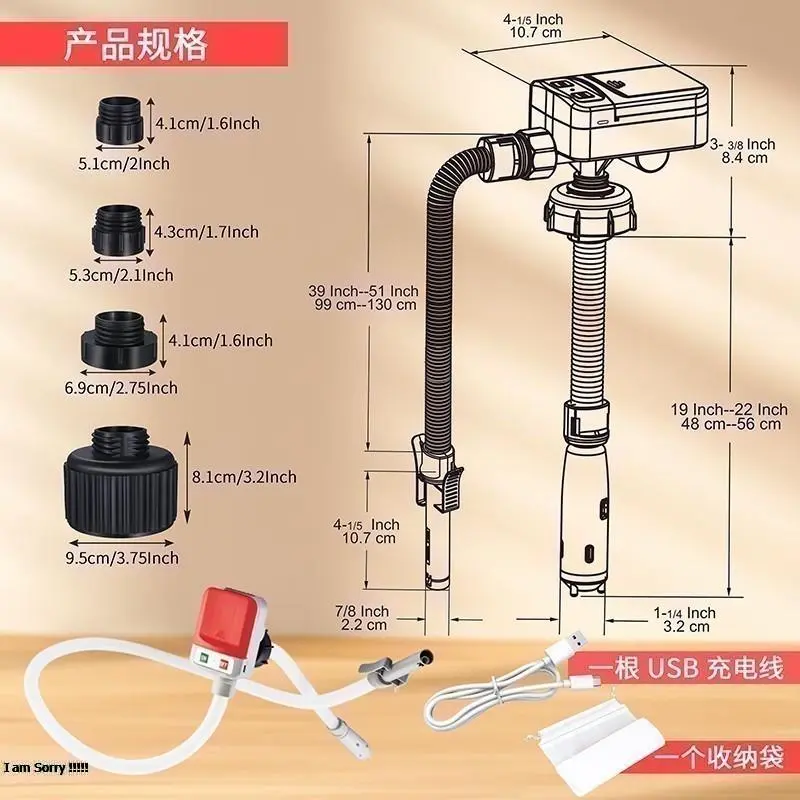 产品规格

4.1cm/1.6Inch
5.1cm/2Inch

4.3cm/1.7Inch
5.3cm/2.1Inch

4.1cm/1.6Inch
6.9cm/2.75Inch

8.1cm/3.2Inch
9.5cm/3.75Inch

4-1/5 Inch
10.7 cm

3- 3/8 Inch
8.4 cm

39 Inch--51 Inch
99 cm--130 cm

19 Inch--22 Inch
48 cm--56 cm

4-1/5 Inch
10.7 cm

7/8 Inch
2.2 cm

1-1/4 Inch
3.2 cm

一根 USB 充电线

一个收纳袋

I am Sorry !!!!!