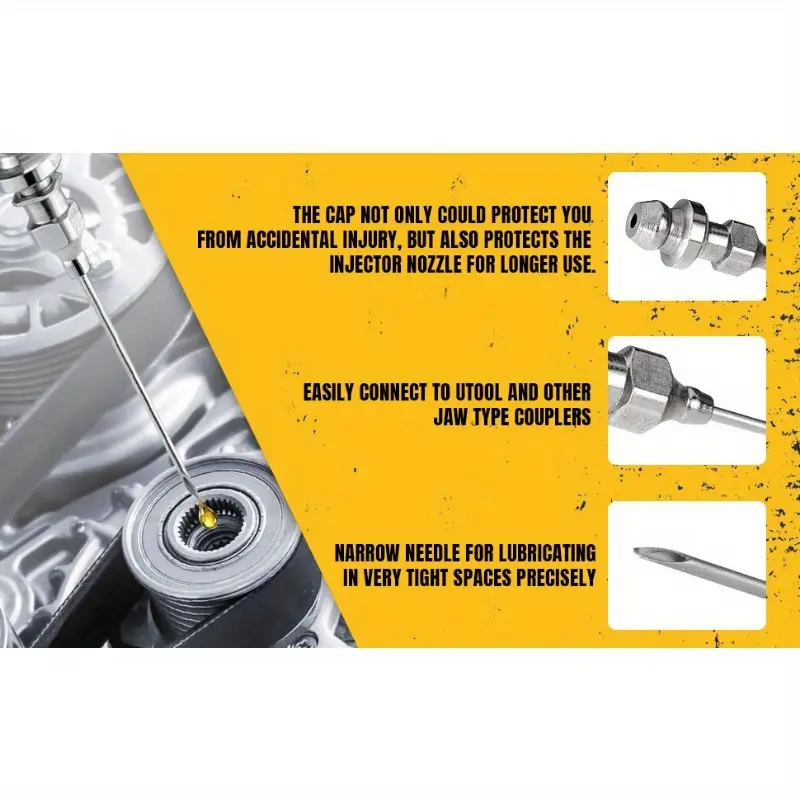 THE CAP NOT ONLY COULD PROTECT YOU FROM ACCIDENTAL INJURY, BUT ALSO PROTECTS THE INJECTOR NOZZLE FOR LONGER USE.

EASILY CONNECT TO UTOOL AND OTHER JAW TYPE COUPLERS

NARROW NEEDLE FOR LUBRICATING IN VERY TIGHT SPACES PRECISELY