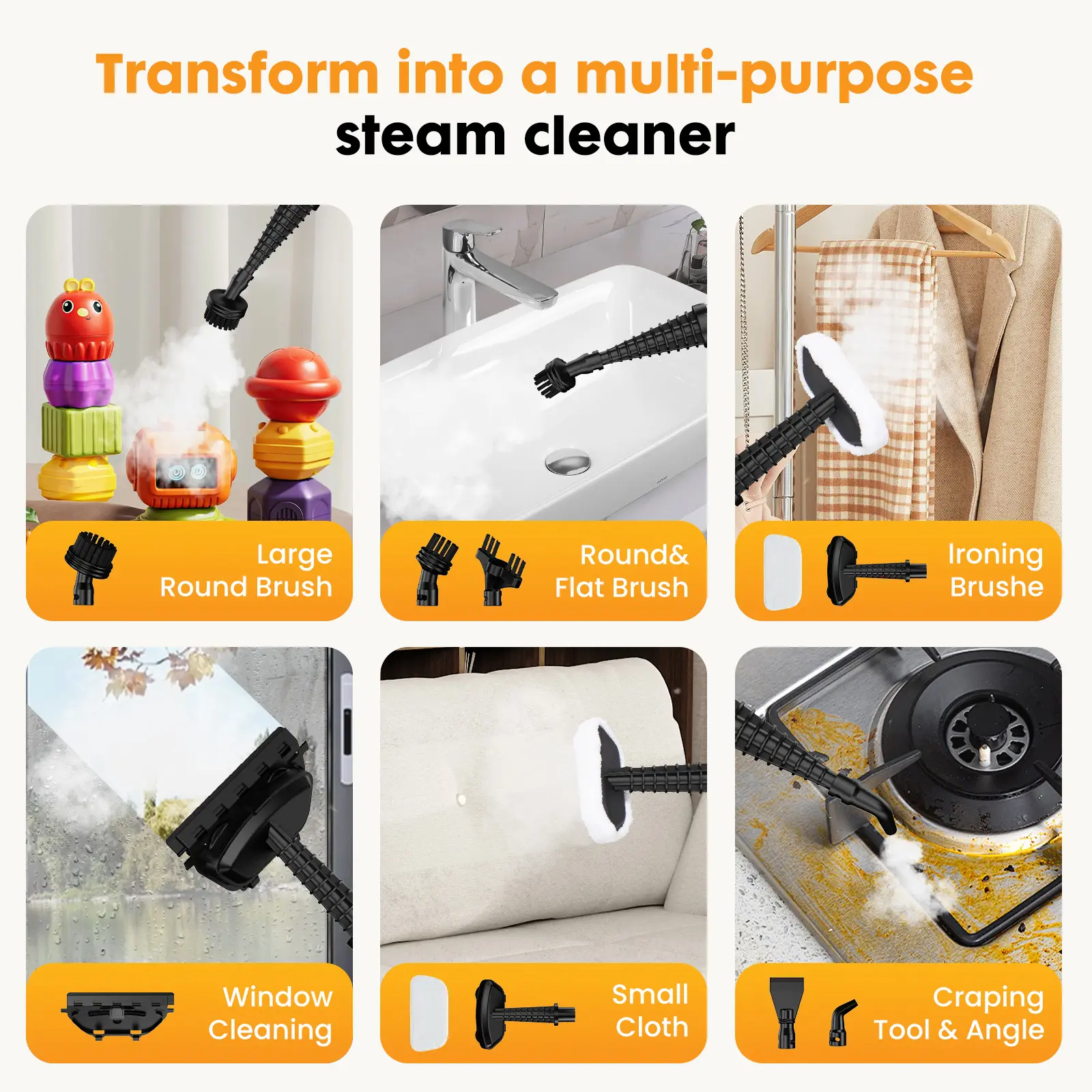 Transform into a multi-purpose steam cleaner

Large Round Brush

Round& Flat Brush

Ironing Brushe

Window Cleaning

Small Cloth

Craping Tool & Angle