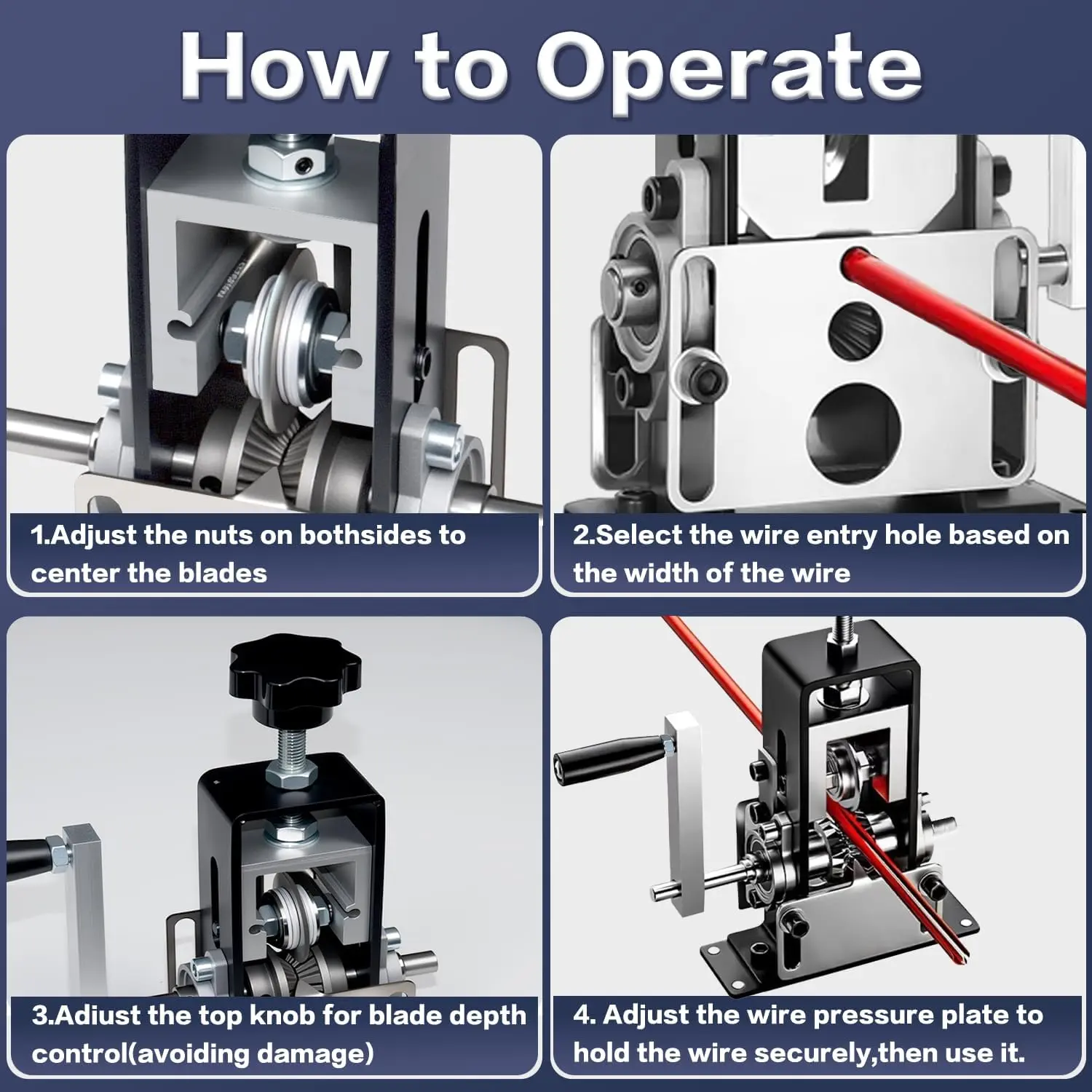 How to Operate

1.Adjust the nuts on bothsides to center the blades

2.Select the wire entry hole based on the width of the wire

3.Adiust the top knob for blade depth control(avoiding damage)

4. Adjust the wire pressure plate to hold the wire securely,then use it.