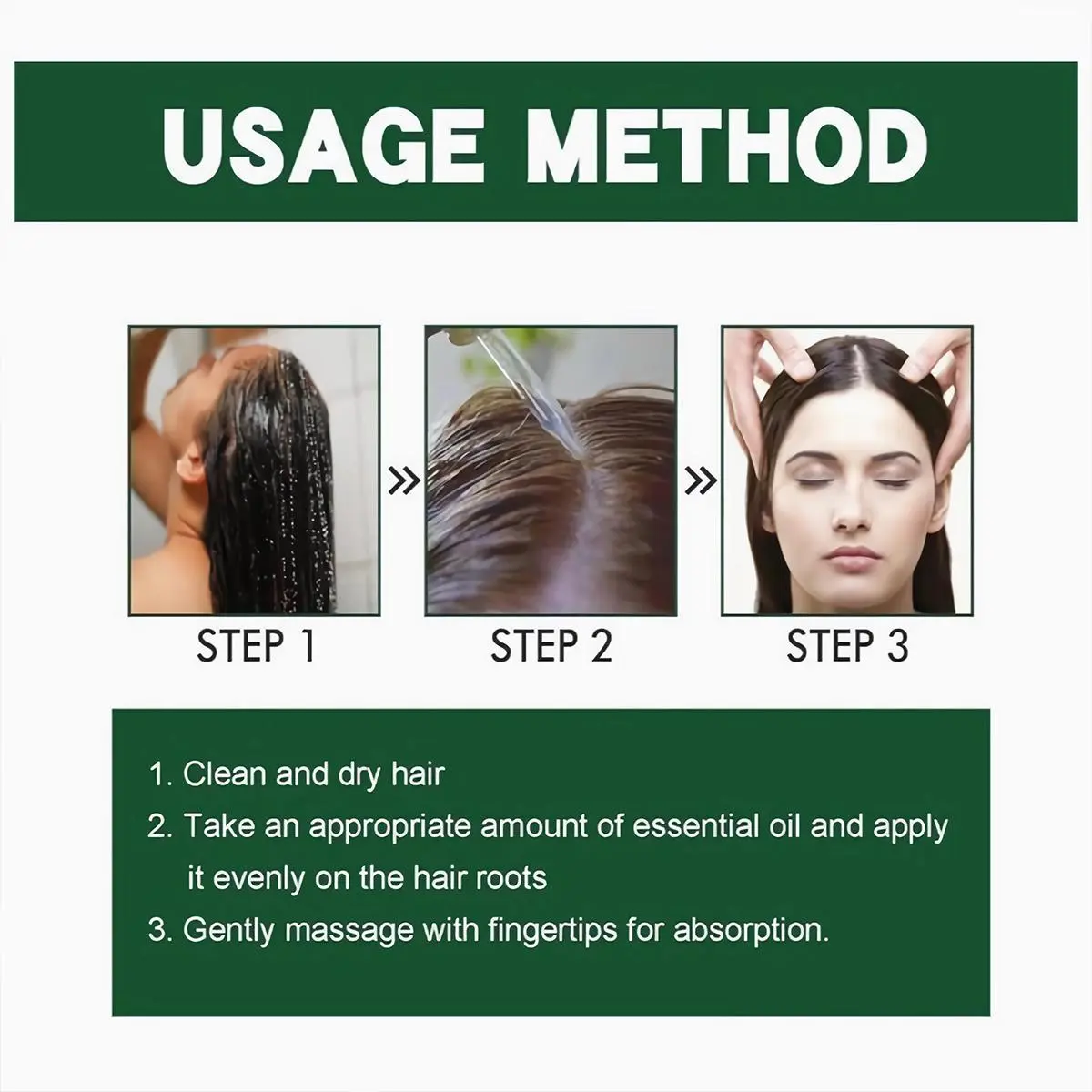 USAGE METHOD

STEP 1

»

STEP 2

»

STEP 3

1. Clean and dry hair
2. Take an appropriate amount of essential oil and apply it evenly on the hair roots
3. Gently massage with fingertips for absorption.