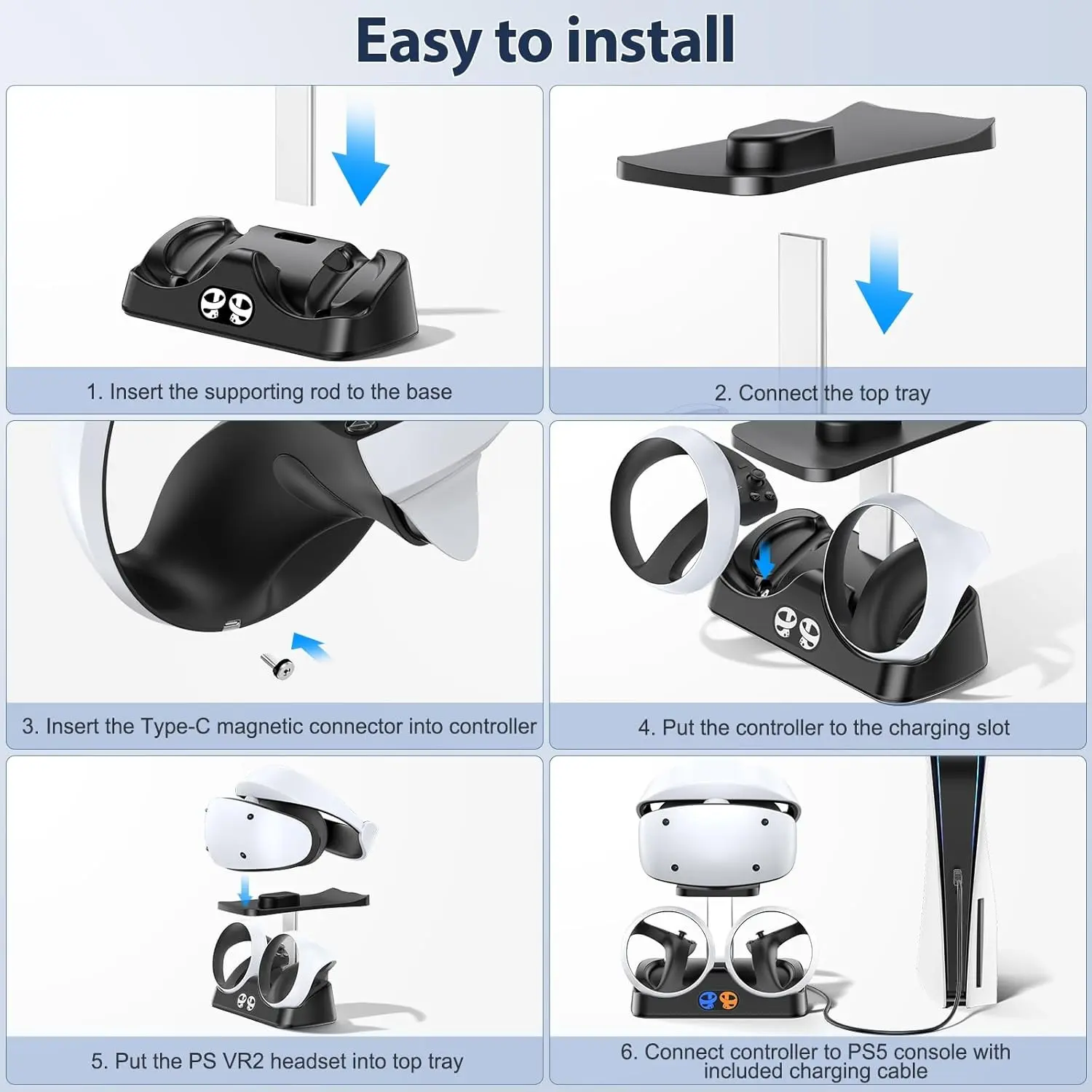 Easy to install

1. Insert the supporting rod to the base

2. Connect the top tray

3. Insert the Type-C magnetic connector into controller

4. Put the controller to the charging slot

5. Put the PS VR2 headset into top tray

6. Connect controller to PS5 console with included charging cable