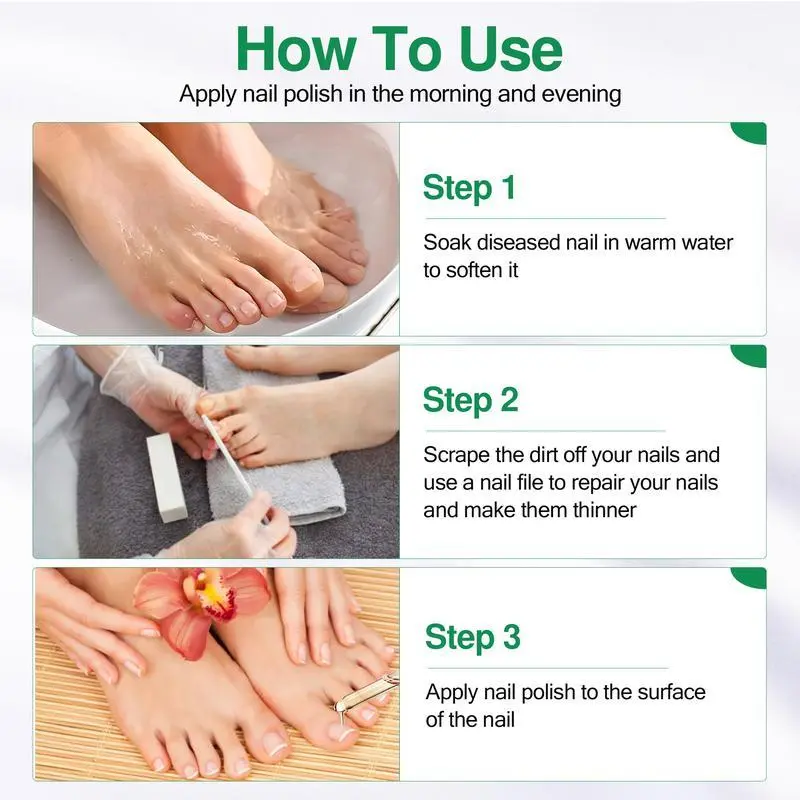 How To Use
Apply nail polish in the morning and evening

Step 1
Soak diseased nail in warm water to soften it

Step 2
Scrape the dirt off your nails and use a nail file to repair your nails and make them thinner

Step 3
Apply nail polish to the surface of the nail