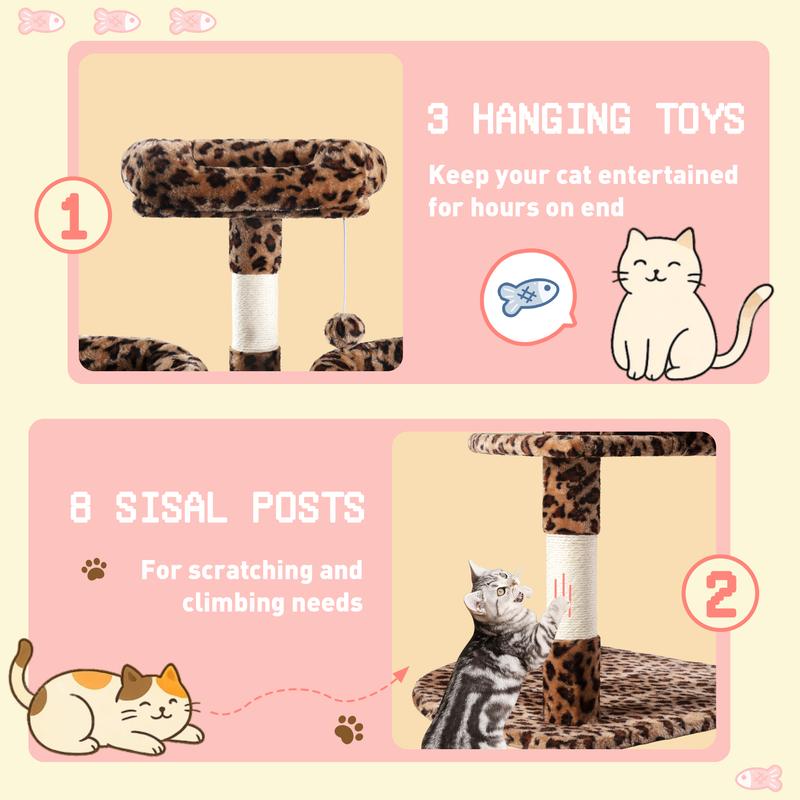 1

3 HANGING TOYS

Keep your cat entertained for hours on end

8 SISAL POSTS

For scratching and climbing needs

2