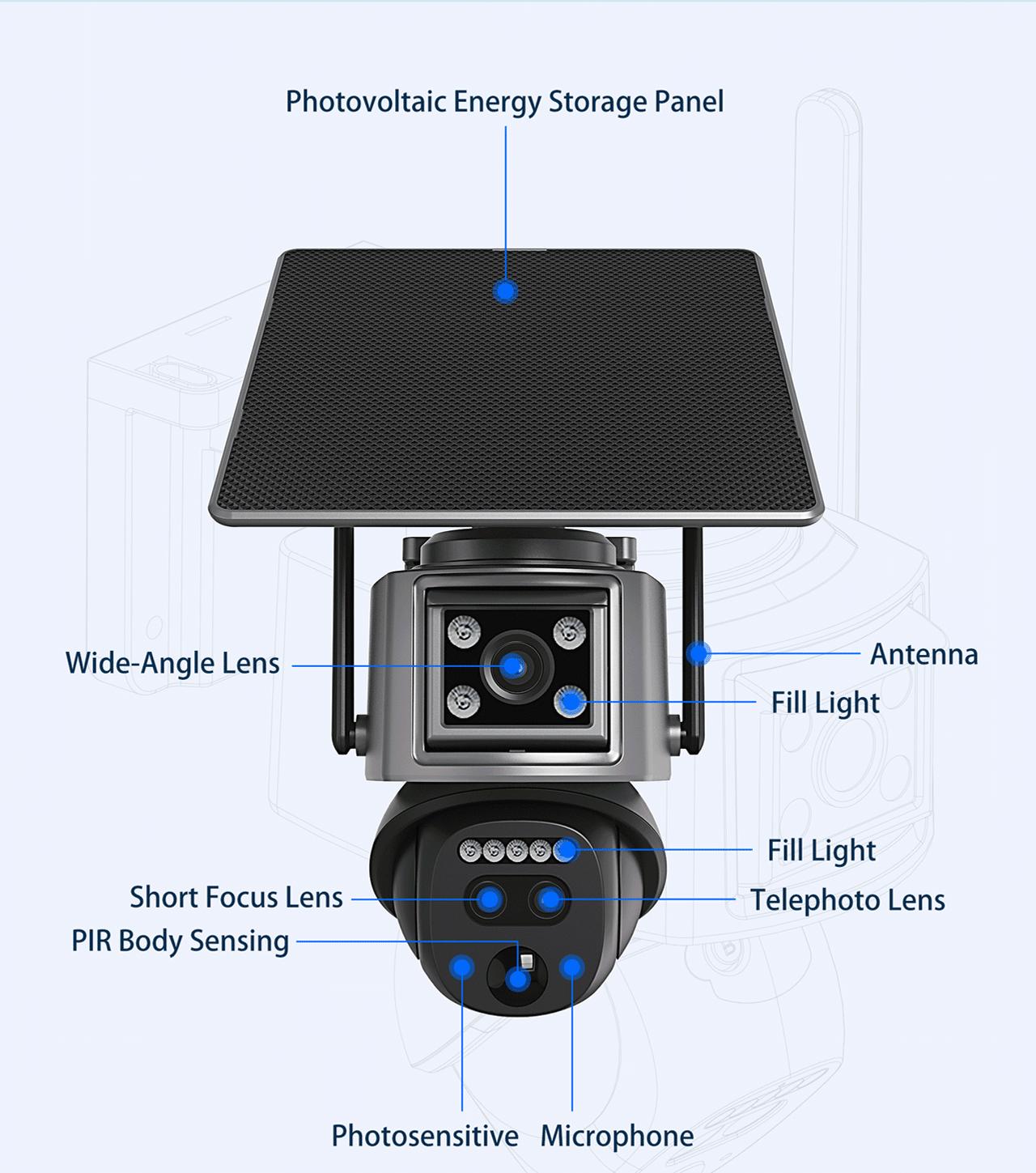 Photovoltaic Energy Storage Panel

Wide-Angle Lens

Antenna

Fill Light

Fill Light

Short Focus Lens

Telephoto Lens

PIR Body Sensing

Photosensitive

Microphone