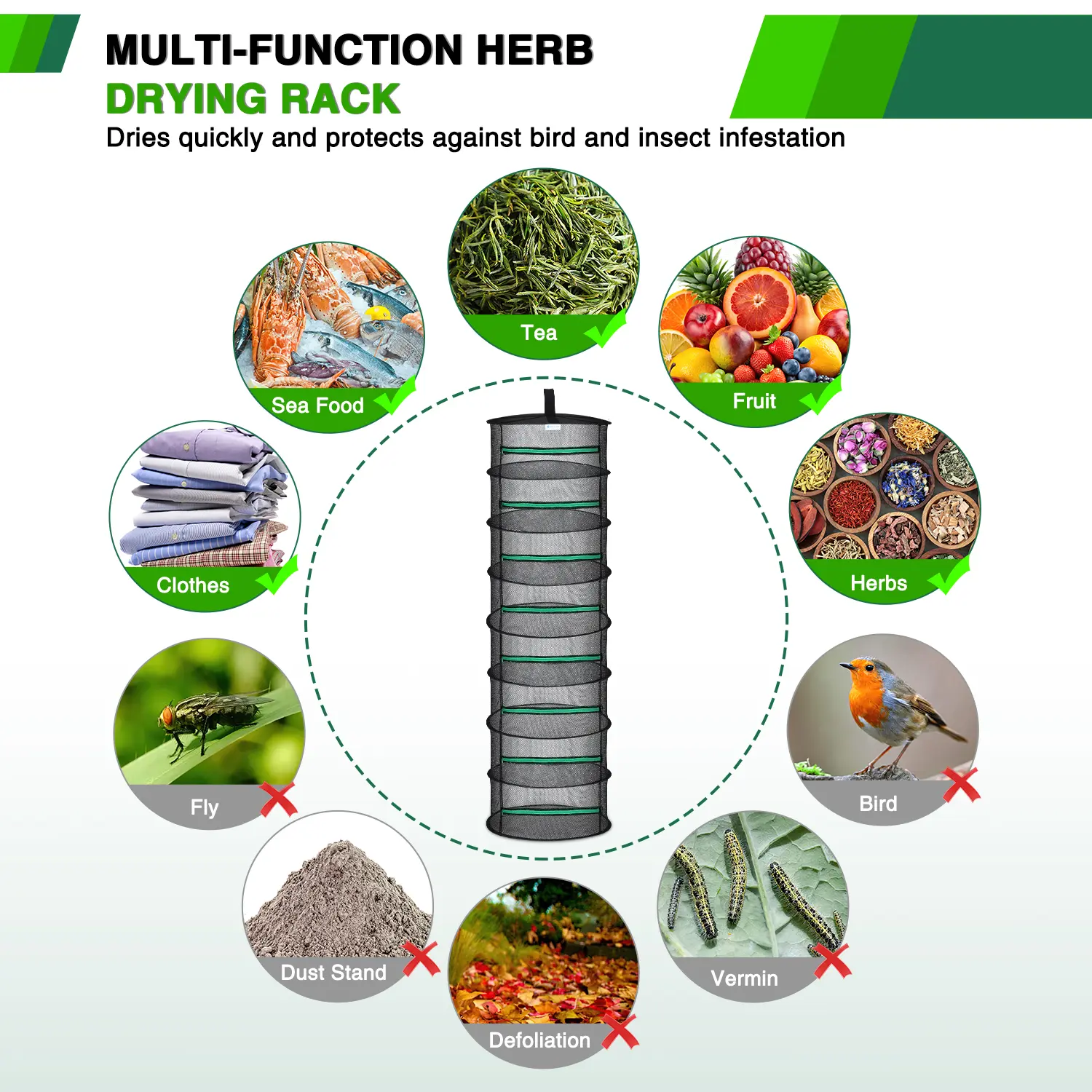 MULTI-FUNCTION HERB
DRYING RACK
Dries quickly and protects against bird and insect infestation

Tea
Sea Food
Fruit
Clothes
Herbs
Fly
Bird
Dust Stand
Vermin
Defoliation