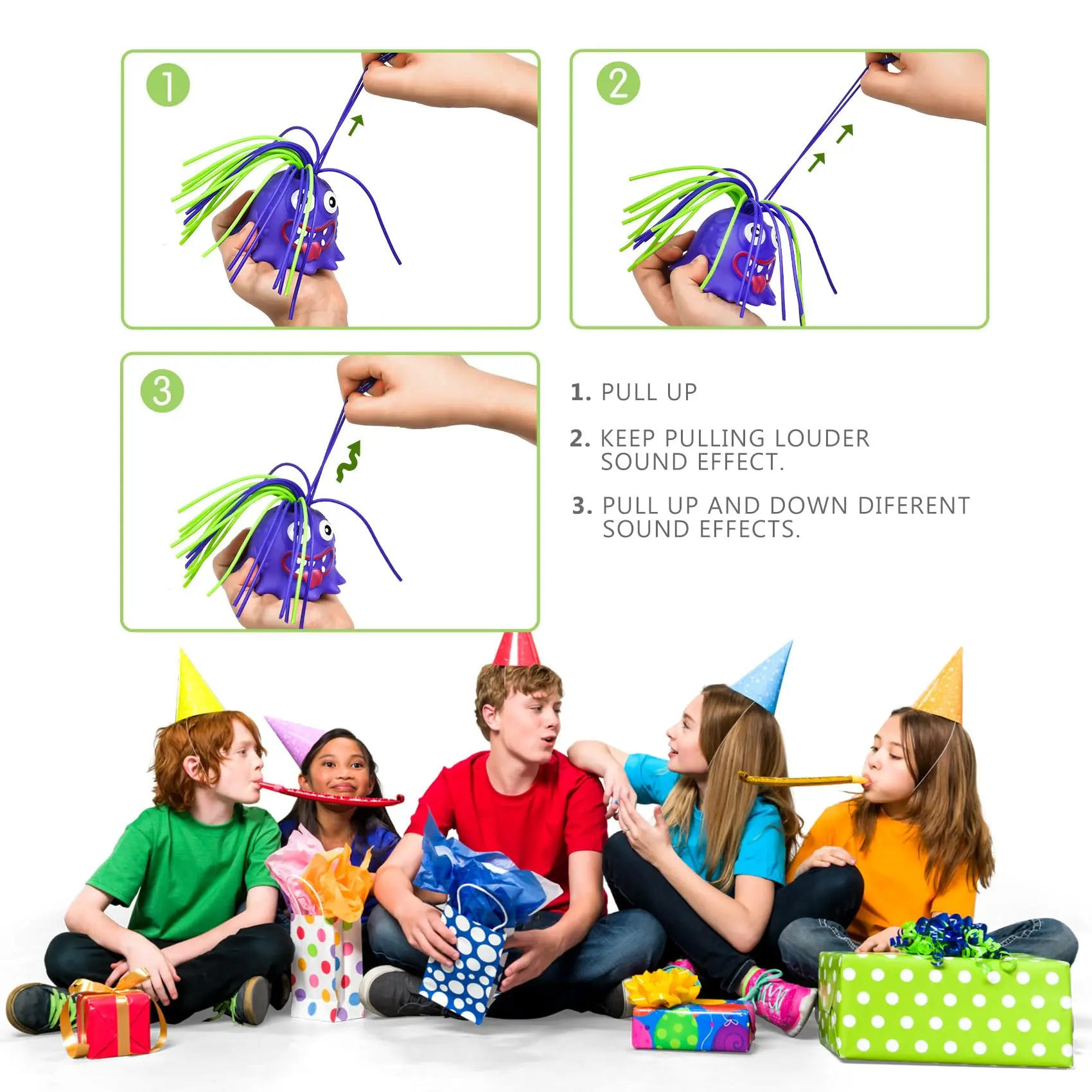 1

2

3

1. PULL UP

2. KEEP PULLING LOUDER SOUND EFFECT.

3. PULL UP AND DOWN DIFERENT SOUND EFFECTS.