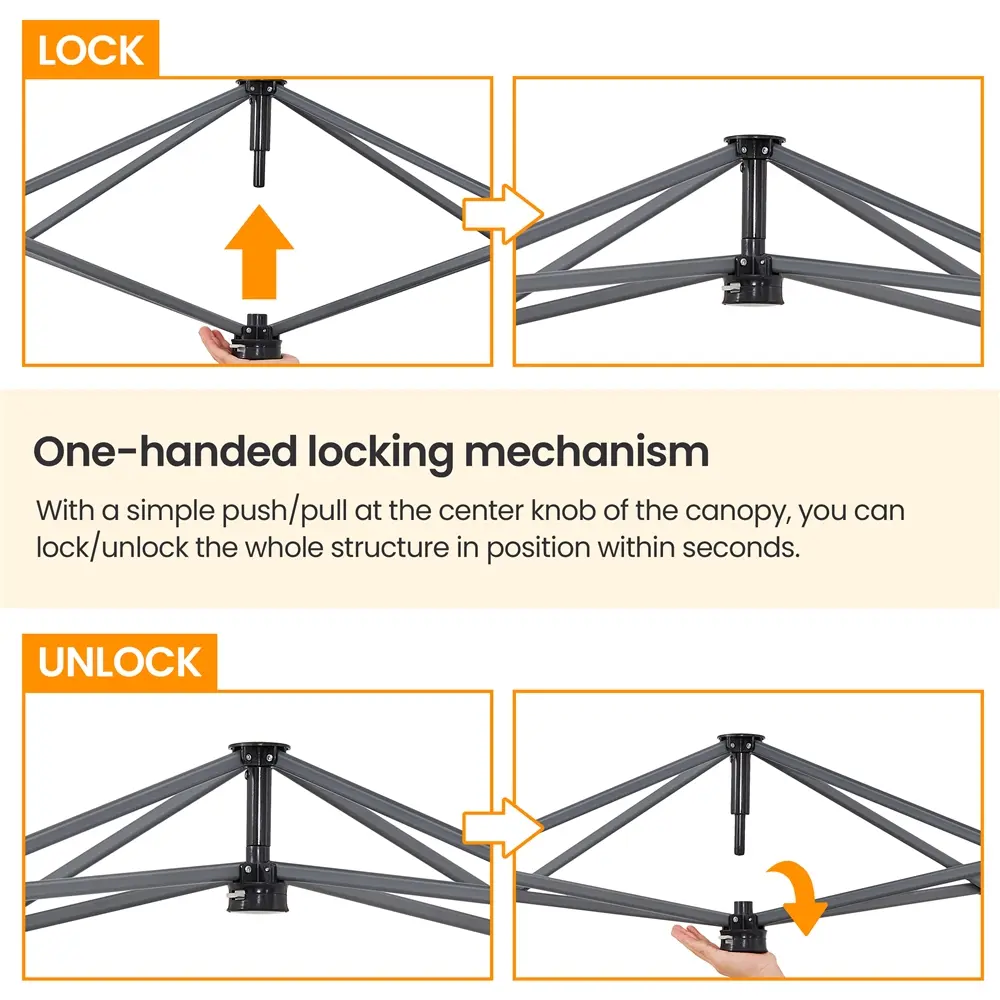 LOCK

One-handed locking mechanism

With a simple push/pull at the center knob of the canopy, you can lock/unlock the whole structure in position within seconds.

UNLOCK