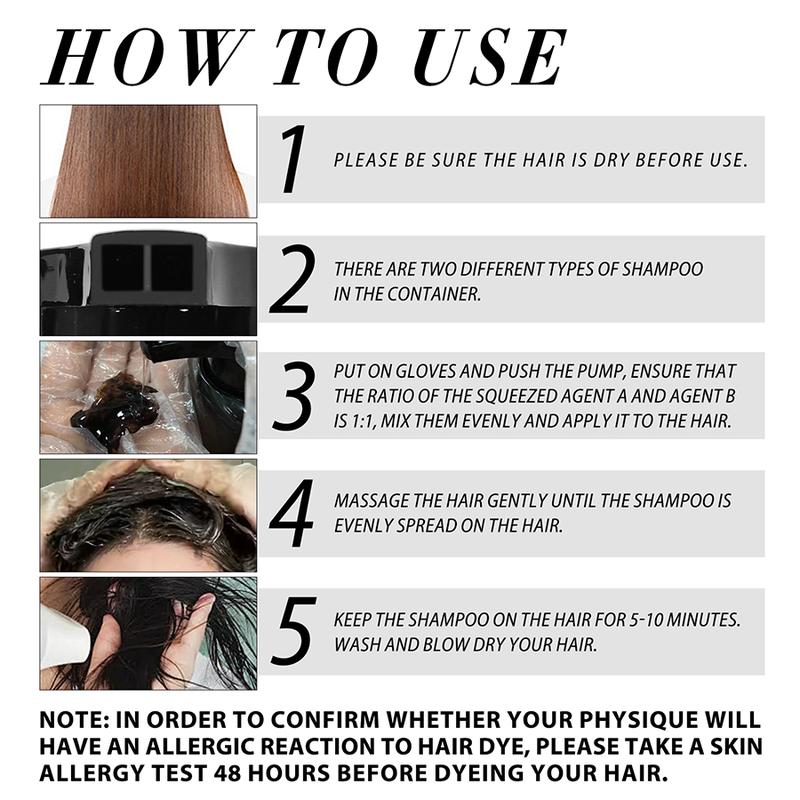 HOW TO USE

1 PLEASE BE SURE THE HAIR IS DRY BEFORE USE.

2 THERE ARE TWO DIFFERENT TYPES OF SHAMPOO IN THE CONTAINER.

3 PUT ON GLOVES AND PUSH THE PUMP, ENSURE THAT THE RATIO OF THE SQUEEZED AGENT A AND AGENT B IS 1:1, MIX THEM EVENLY AND APPLY IT TO THE HAIR.

4 MASSAGE THE HAIR GENTLY UNTIL THE SHAMPOO IS EVENLY SPREAD ON THE HAIR.

5 KEEP THE SHAMPOO ON THE HAIR FOR 5-10 MINUTES. WASH AND BLOW DRY YOUR HAIR.

NOTE: IN ORDER TO CONFIRM WHETHER YOUR PHYSIQUE WILL HAVE AN ALLERGIC REACTION TO HAIR DYE, PLEASE TAKE A SKIN ALLERGY TEST 48 HOURS BEFORE DYEING YOUR HAIR.