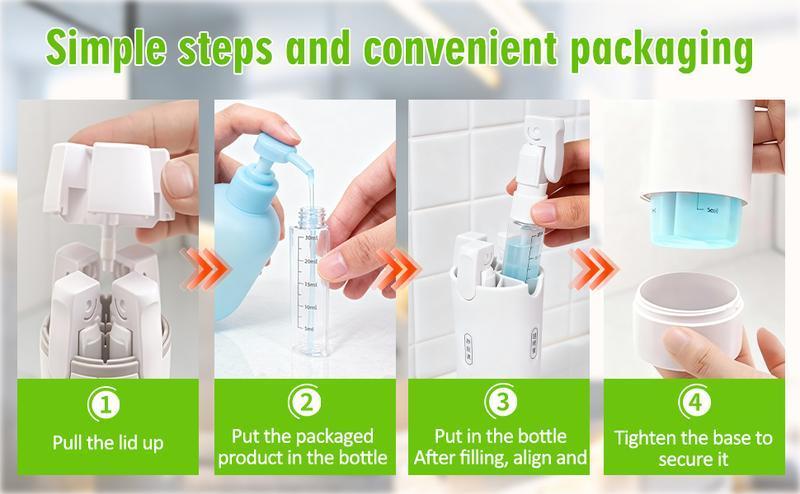 Simple steps and convenient packaging

30ml
20ml
15ml
10ml
5ml

5ml

1
Pull the lid up

2
Put the packaged product in the bottle

3
Put in the bottle After filling, align and

4
Tighten the base to secure it