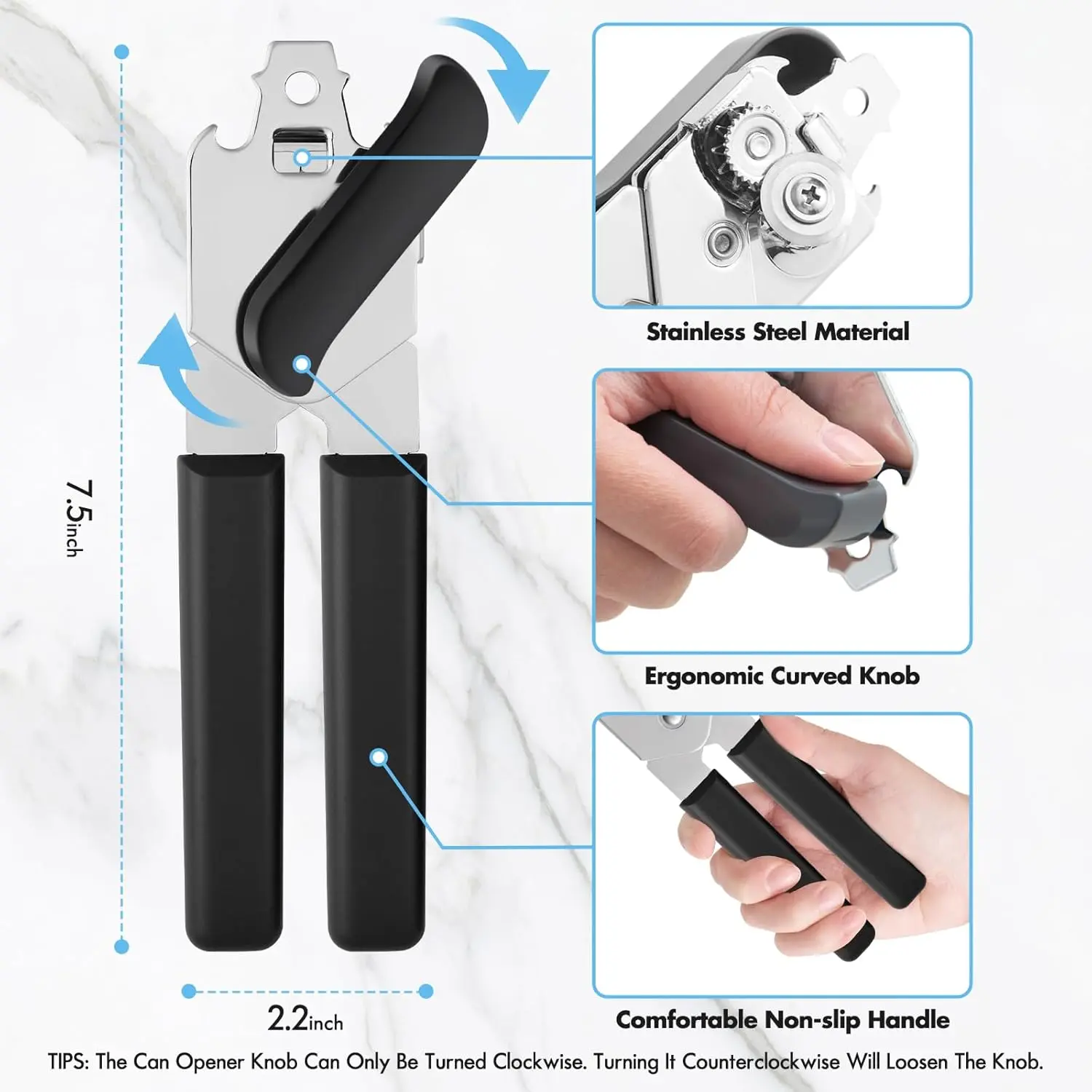 7.5inch

2.2inch

Stainless Steel Material

Ergonomic Curved Knob

Comfortable Non-slip Handle

TIPS: The Can Opener Knob Can Only Be Turned Clockwise. Turning It Counterclockwise Will Loosen The Knob.