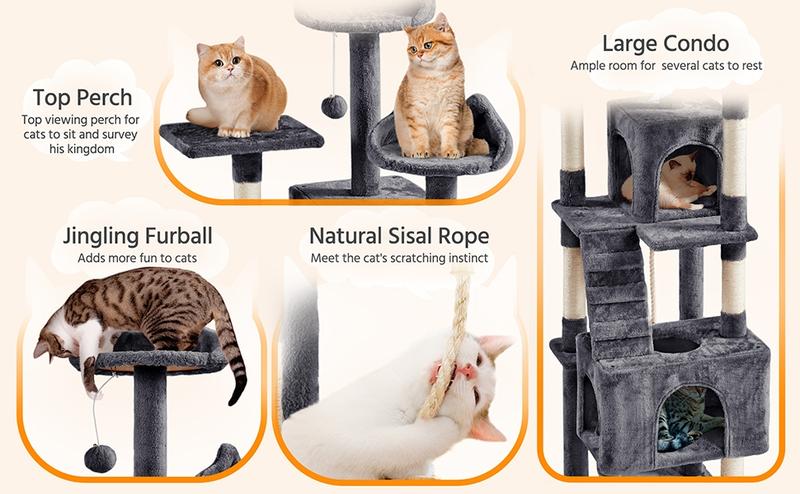 Top Perch
Top viewing perch for cats to sit and survey his kingdom

Large Condo
Ample room for several cats to rest

Jingling Furball
Adds more fun to cats

Natural Sisal Rope
Meet the cat's scratching instinct