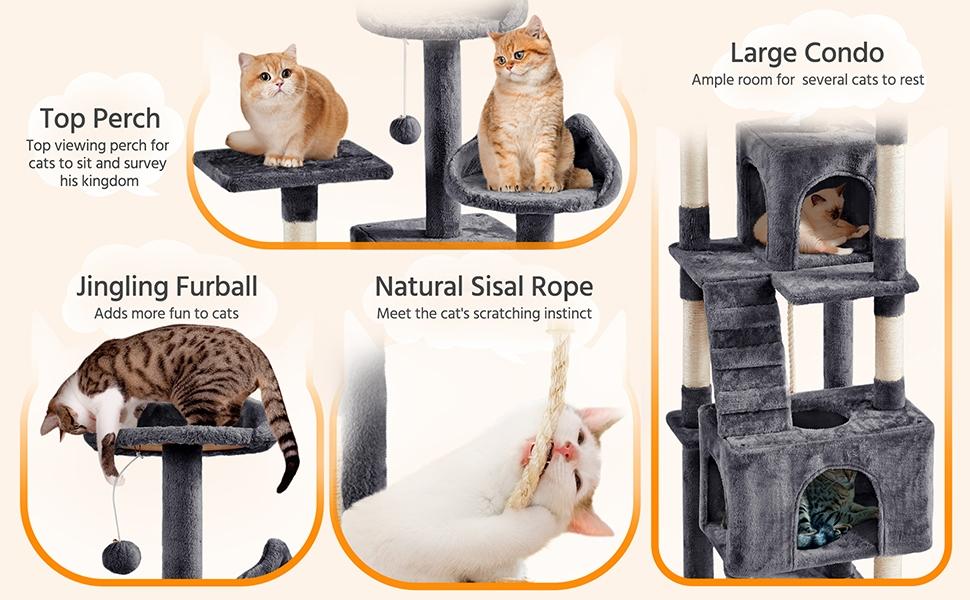 Top Perch
Top viewing perch for cats to sit and survey his kingdom

Large Condo
Ample room for several cats to rest

Jingling Furball
Adds more fun to cats

Natural Sisal Rope
Meet the cat's scratching instinct