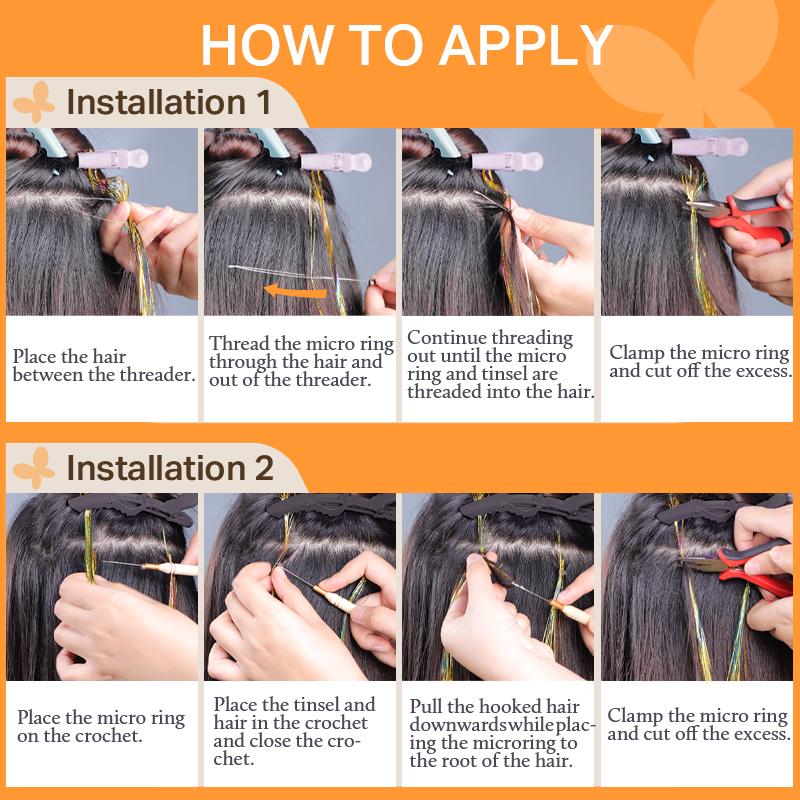 HOW TO APPLY

Installation 1

Place the hair between the threader.

Thread the micro ring through the hair and out of the threader.

Continue threading out until the micro ring and tinsel are threaded into the hair.

Clamp the micro ring and cut off the excess.

Installation 2

Place the micro ring on the crochet.

Place the tinsel and hair in the crochet and close the crochet.

Pull the hooked hair downwardswhileplacing the microring to the root of the hair.

Clamp the micro ring and cut off the excess.