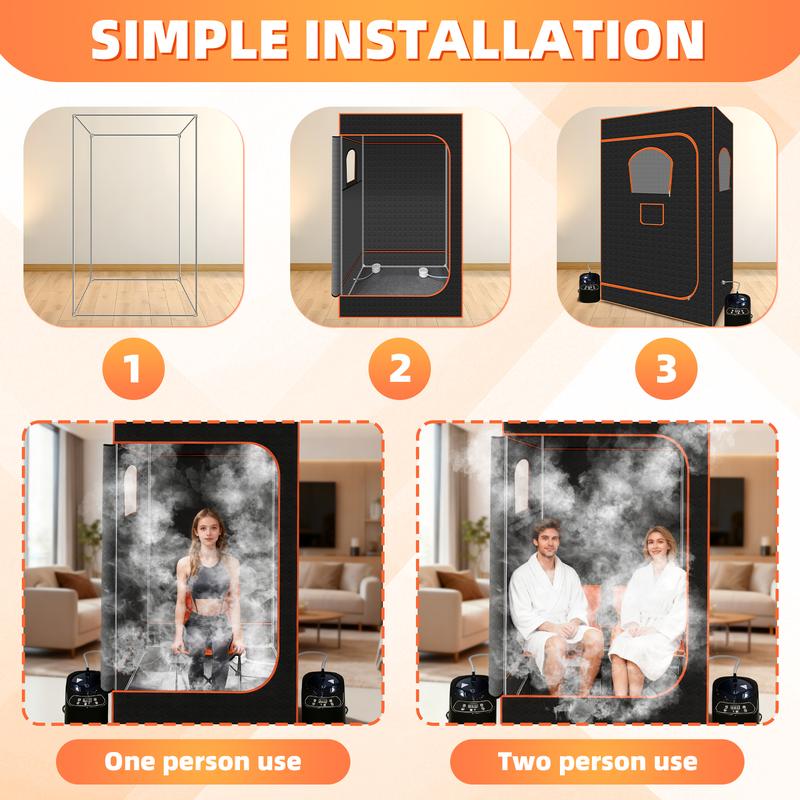 SIMPLE INSTALLATION

1

2

3

One person use

Two person use