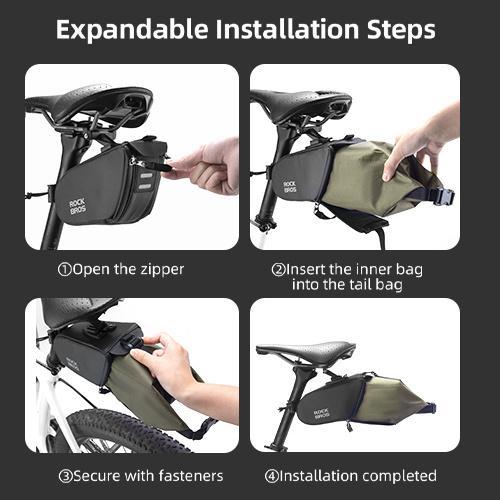 Expandable Installation Steps

ROCK BROS

①Open the zipper

ROCK BROS

②Insert the inner bag into the tail bag

ROCK BROS

③Secure with fasteners

ROCK BROS

④Installation completed