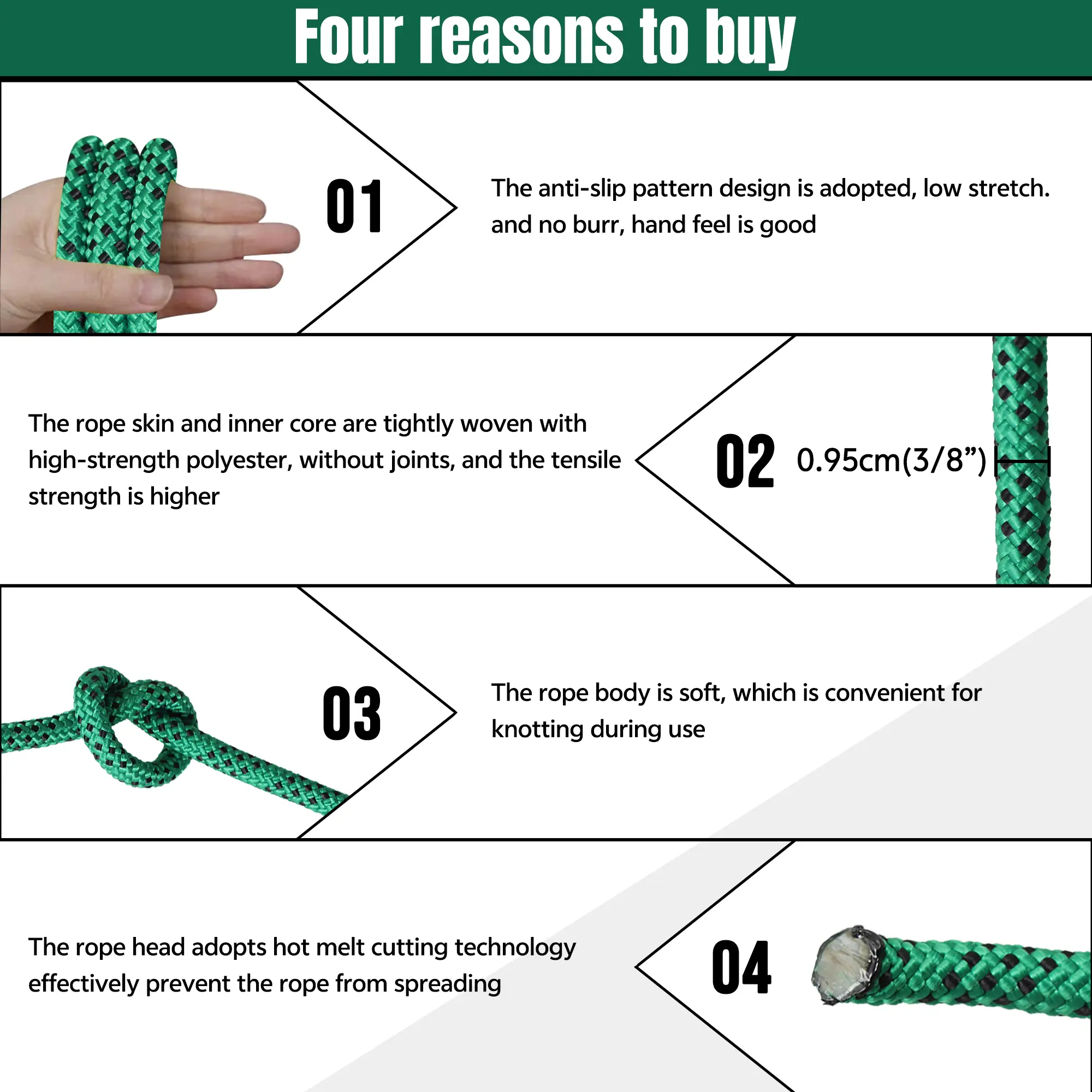 Four reasons to buy

01

The anti-slip pattern design is adopted, low stretch. and no burr, hand feel is good

The rope skin and inner core are tightly woven with high-strength polyester, without joints, and the tensile strength is higher

02

0.95cm(3/8”)

03

The rope body is soft, which is convenient for knotting during use

The rope head adopts hot melt cutting technology effectively prevent the rope from spreading

04