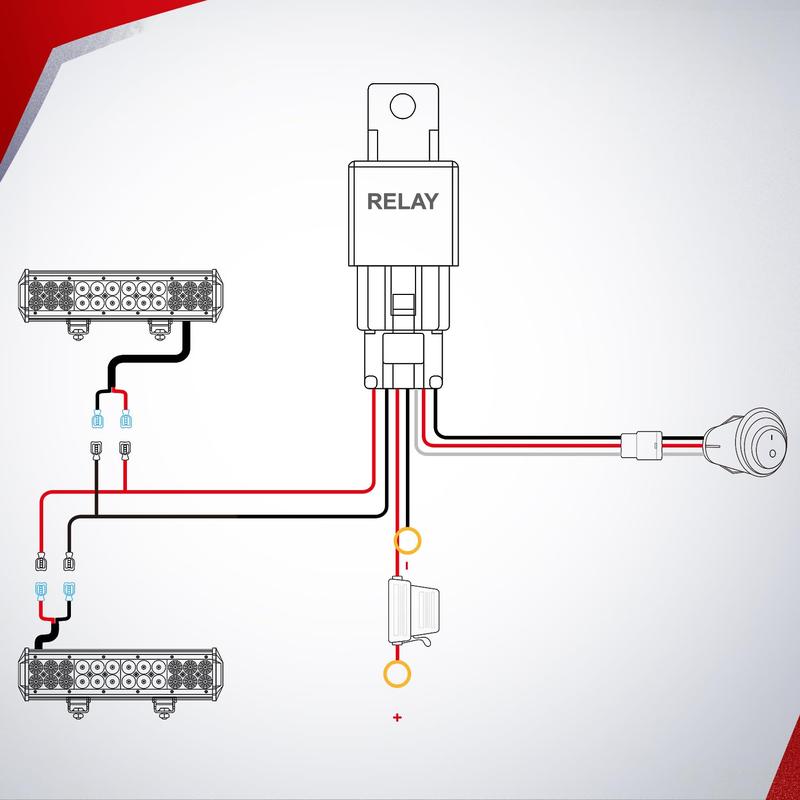 RELAY

-

+