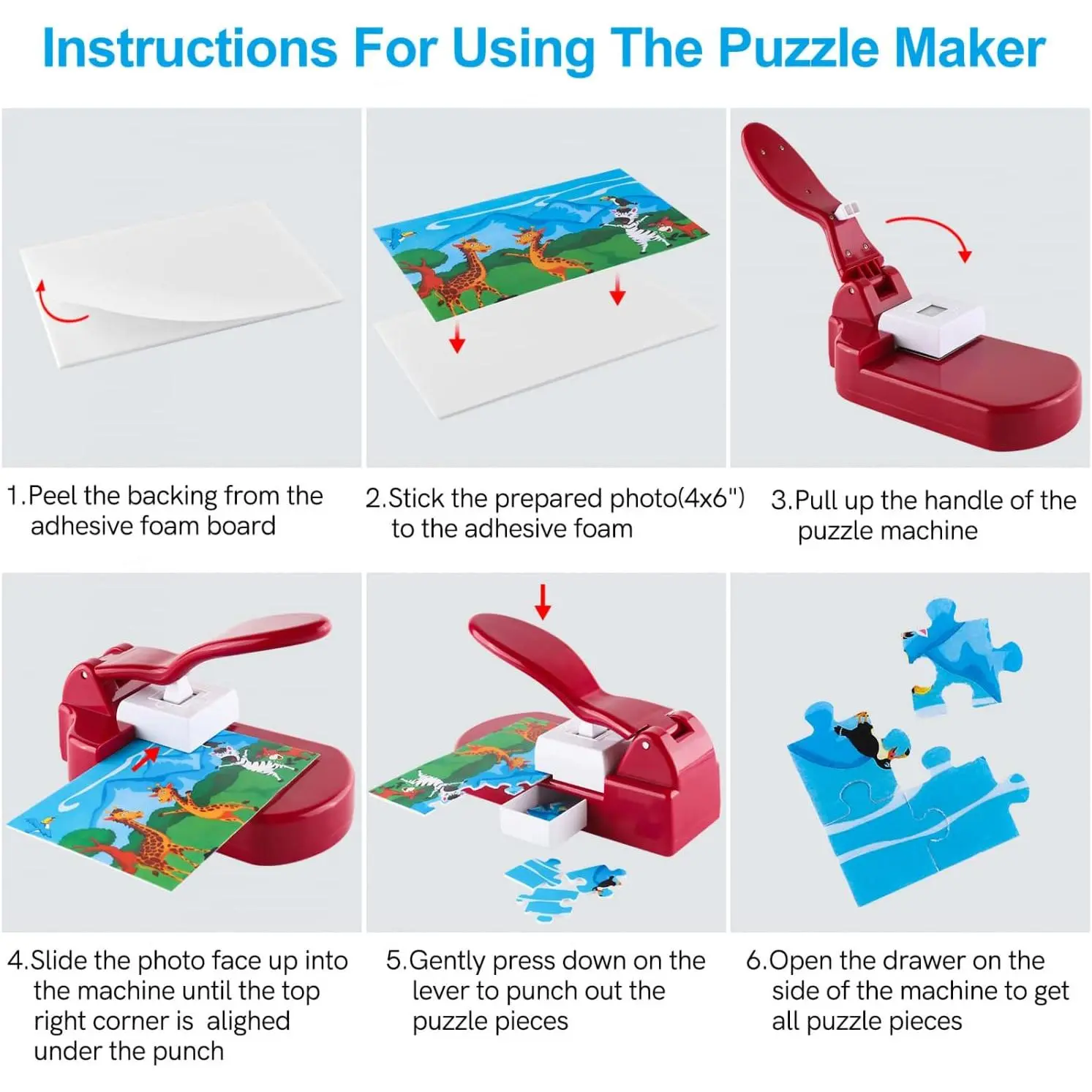 Instructions For Using The Puzzle Maker

1.Peel the backing from the adhesive foam board

2.Stick the prepared photo(4x6") to the adhesive foam

3.Pull up the handle of the puzzle machine

4.Slide the photo face up into the machine until the top right corner is  alighed under the punch

5.Gently press down on the lever to punch out the puzzle pieces

6.Open the drawer on the side of the machine to get all puzzle pieces