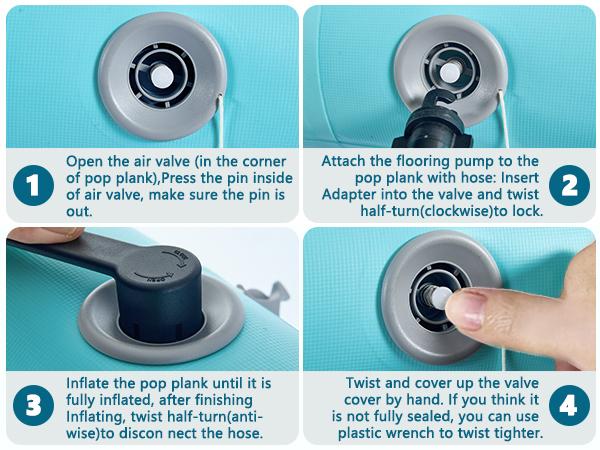 1

Open the air valve (in the corner of pop plank),Press the pin inside of air valve, make sure the pin is out.

Attach the flooring pump to the pop plank with hose: Insert Adapter into the valve and twist half-turn(clockwise)to lock.

2

3

Inflate the pop plank until it is fully inflated, after finishing Inflating, twist half-turn(anti-wise)to discon nect the hose.

Twist and cover up the valve cover by hand. If you think it is not fully sealed, you can use plastic wrench to twist tighter.

4