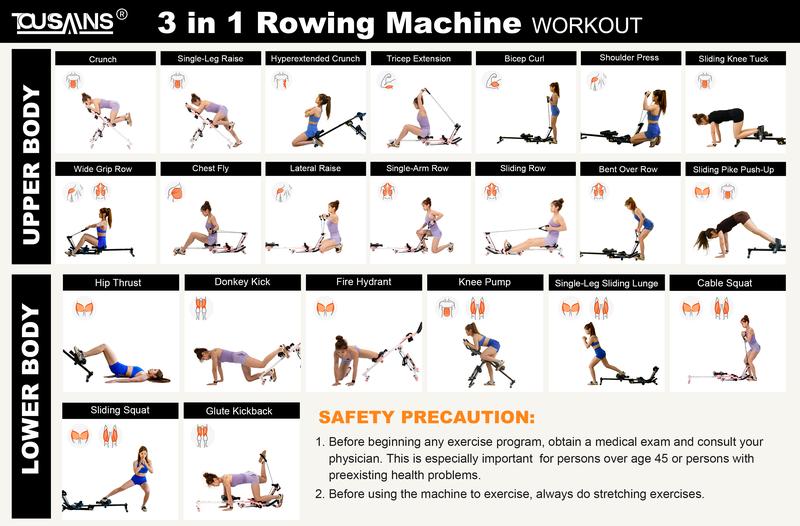 TOUSAINS®

3 in 1 Rowing Machine WORKOUT

UPPER BODY

Crunch
Single-Leg Raise
Hyperextended Crunch
Tricep Extension
Bicep Curl
Shoulder Press
Sliding Knee Tuck

Wide Grip Row
Chest Fly
Lateral Raise
Single-Arm Row
Sliding Row
Bent Over Row
Sliding Pike Push-Up

LOWER BODY

Hip Thrust
Donkey Kick
Fire Hydrant
Knee Pump
Single-Leg Sliding Lunge
Cable Squat

Sliding Squat
Glute Kickback

SAFETY PRECAUTION:

1. Before beginning any exercise program, obtain a medical exam and consult your physician. This is especially important for persons over age 45 or persons with preexisting health problems.

2. Before using the machine to exercise, always do stretching exercises.