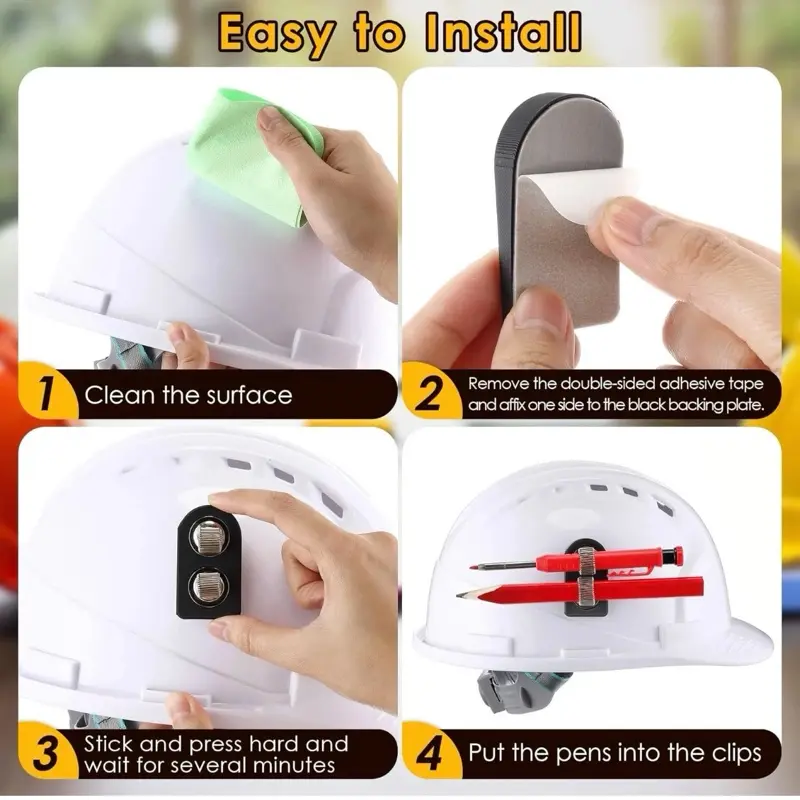 Easy to Install

1 Clean the surface

2 Remove the double-sided adhesive tape and affix one side to the black backing plate.

3 Stick and press hard and wait for several minutes

4 Put the pens into the clips