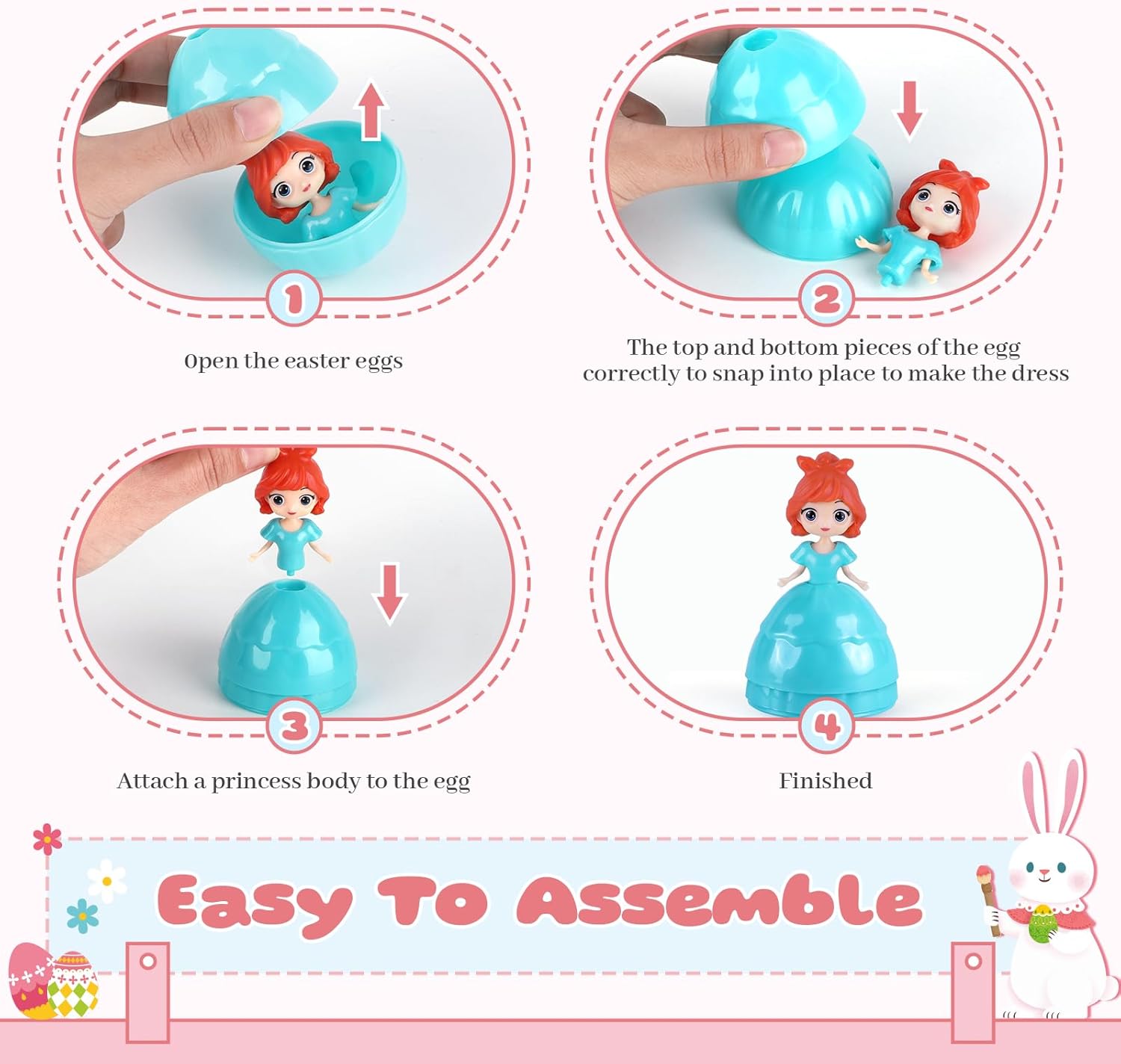 1

Open the easter eggs

2

The top and bottom pieces of the egg correctly to snap into place to make the dress

3

Attach a princess body to the egg

4

Finished

Easy To Assemble