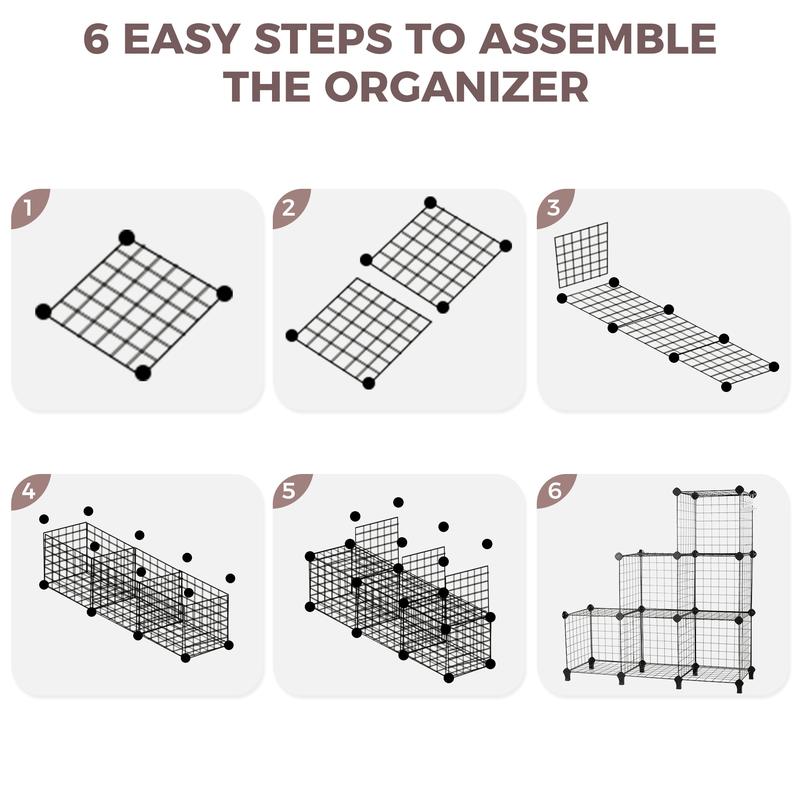 6 EASY STEPS TO ASSEMBLE THE ORGANIZER

1

2

3

4

5

6