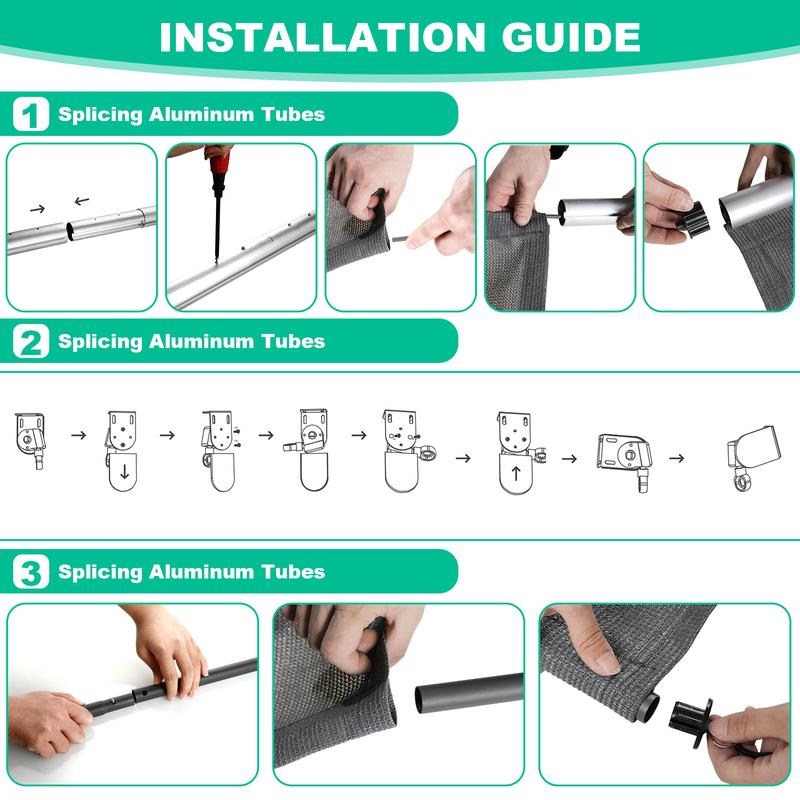 INSTALLATION GUIDE

1 Splicing Aluminum Tubes

2 Splicing Aluminum Tubes

3 Splicing Aluminum Tubes