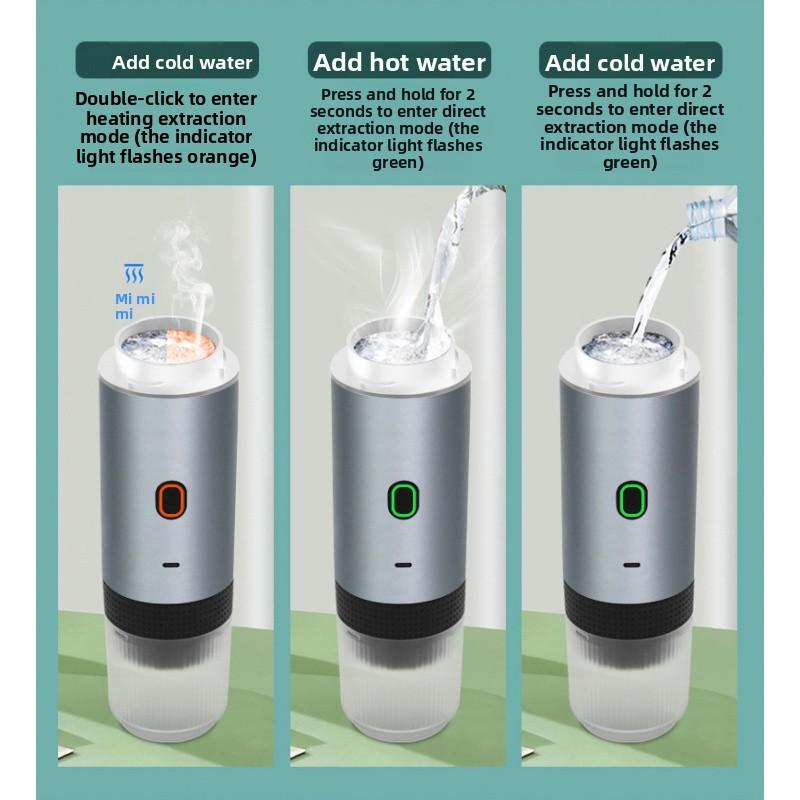 Add cold water

Double-click to enter heating extraction mode (the indicator light flashes orange)

Mi mi mi

Add hot water

Press and hold for 2 seconds to enter direct extraction mode (the indicator light flashes green)

Add cold water

Press and hold for 2 seconds to enter direct extraction mode (the indicator light flashes green)