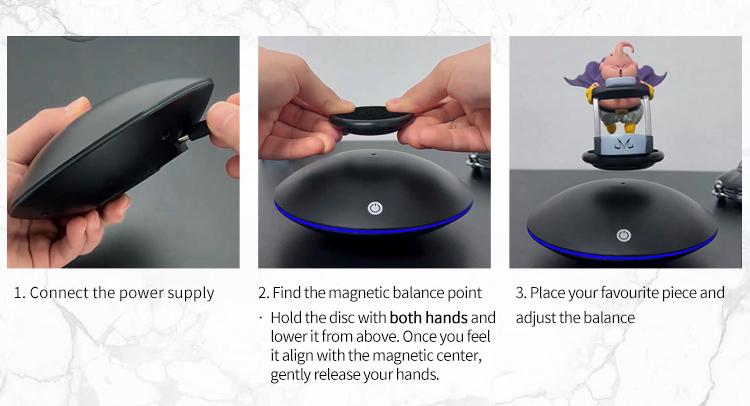 1. Connect the power supply

2. Find the magnetic balance point

· Hold the disc with both hands and lower it from above. Once you feel it align with the magnetic center, gently release your hands.

3. Place your favourite piece and adjust the balance