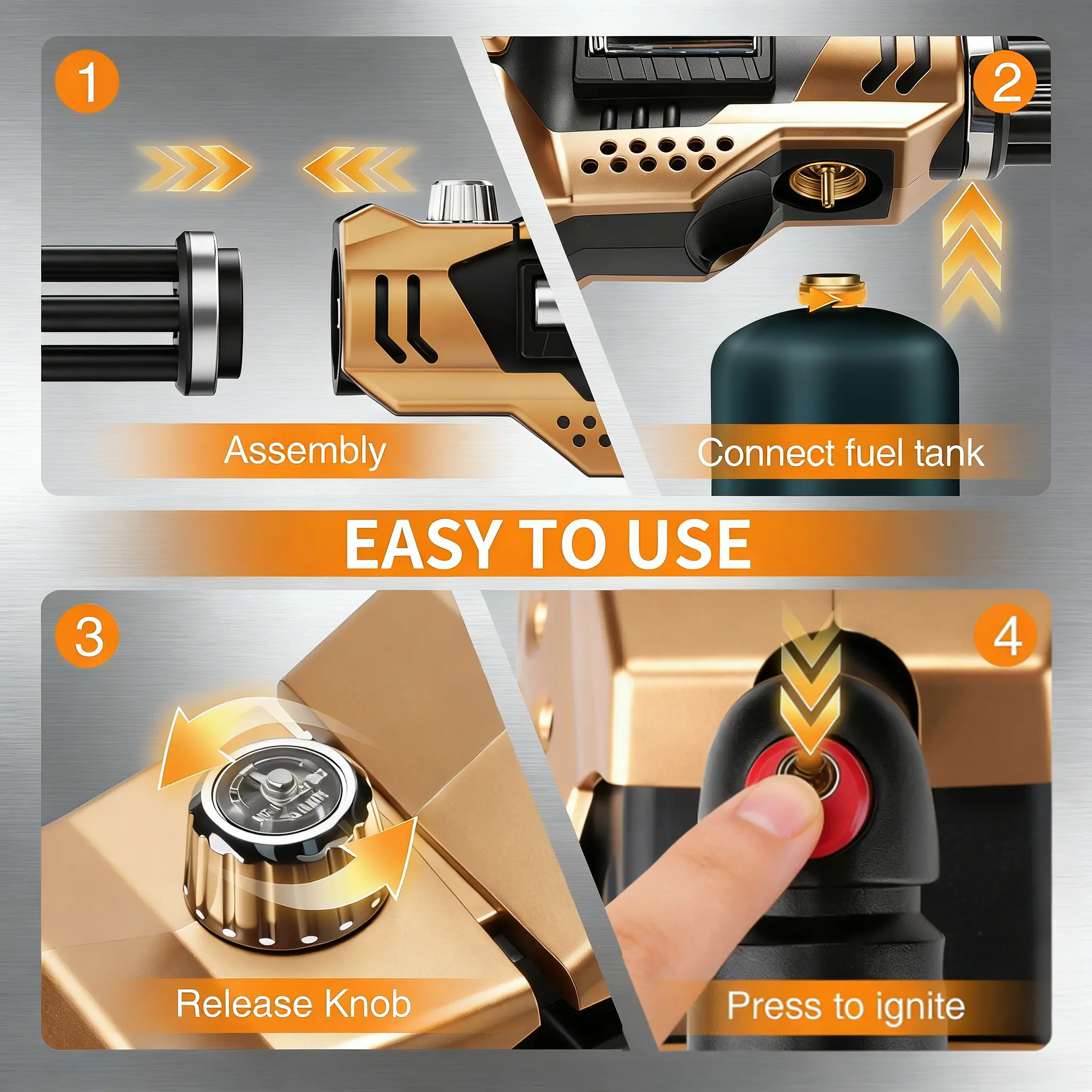 1

Assembly

2

Connect fuel tank

EASY TO USE

3

Release Knob

4

Press to ignite