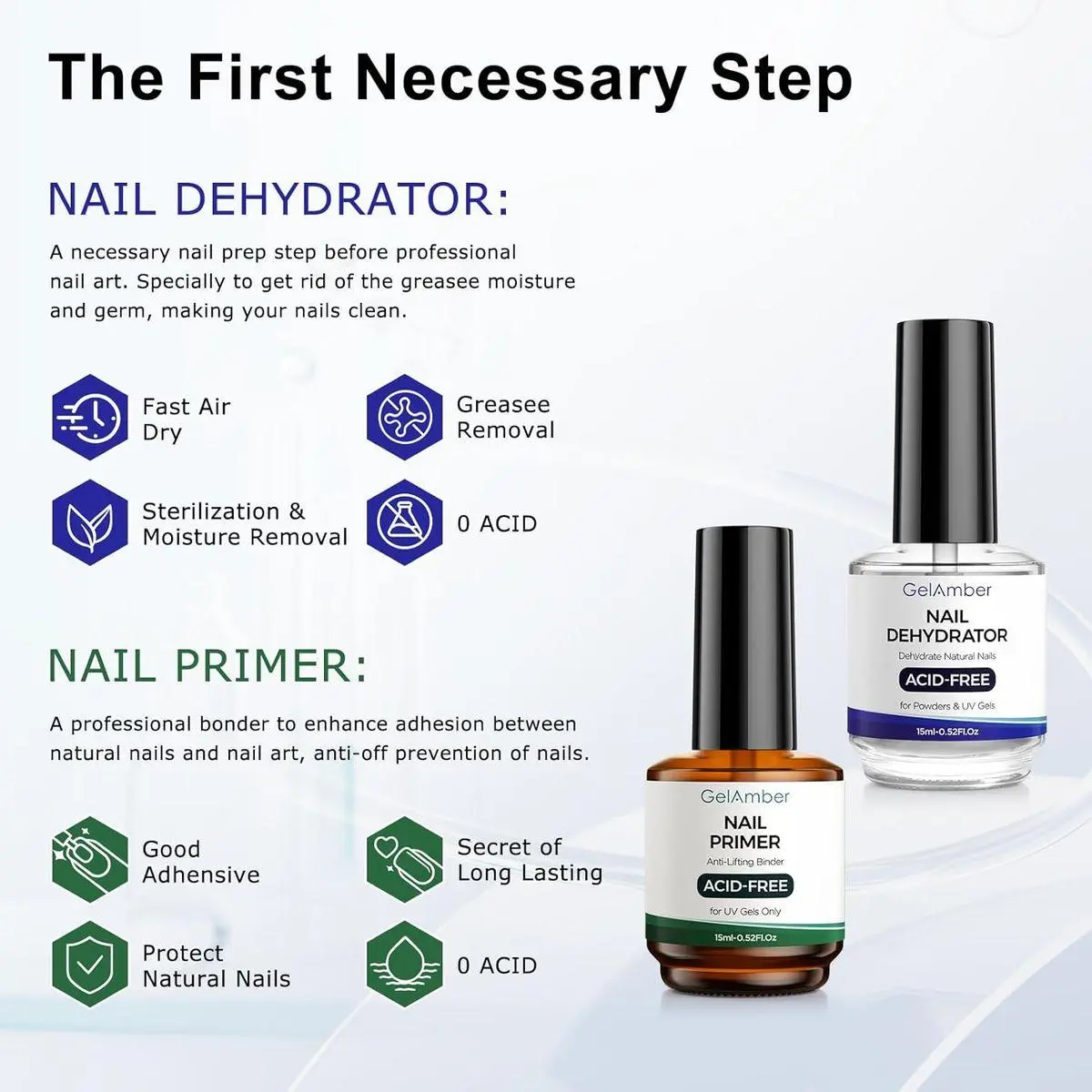 The First Necessary Step

NAIL DEHYDRATOR:

A necessary nail prep step before professional nail art. Specially to get rid of the greasee moisture and germ, making your nails clean.

Fast Air Dry

Greasee Removal

Sterilization & Moisture Removal

0 ACID

NAIL PRIMER:

A professional bonder to enhance adhesion between natural nails and nail art, anti-off prevention of nails.

Good Adhensive

Secret of Long Lasting

Protect Natural Nails

0 ACID

GelAmber
NAIL DEHYDRATOR
Dehydrate Natural Nails
ACID-FREE
for Powders & UV Gels
15ml-0.52Fl.Oz

GelAmber
NAIL PRIMER
Anti-Lifting Binder
ACID-FREE
for UV Gels Only
15ml-0.52Fl.Oz