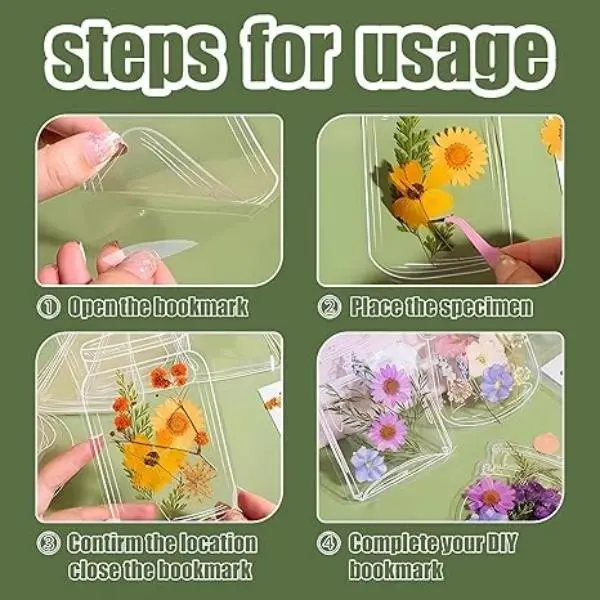 steps for usage

① Open the bookmark

② Place the specimen

③ Confirm the location close the bookmark

④ Complete your DIY bookmark