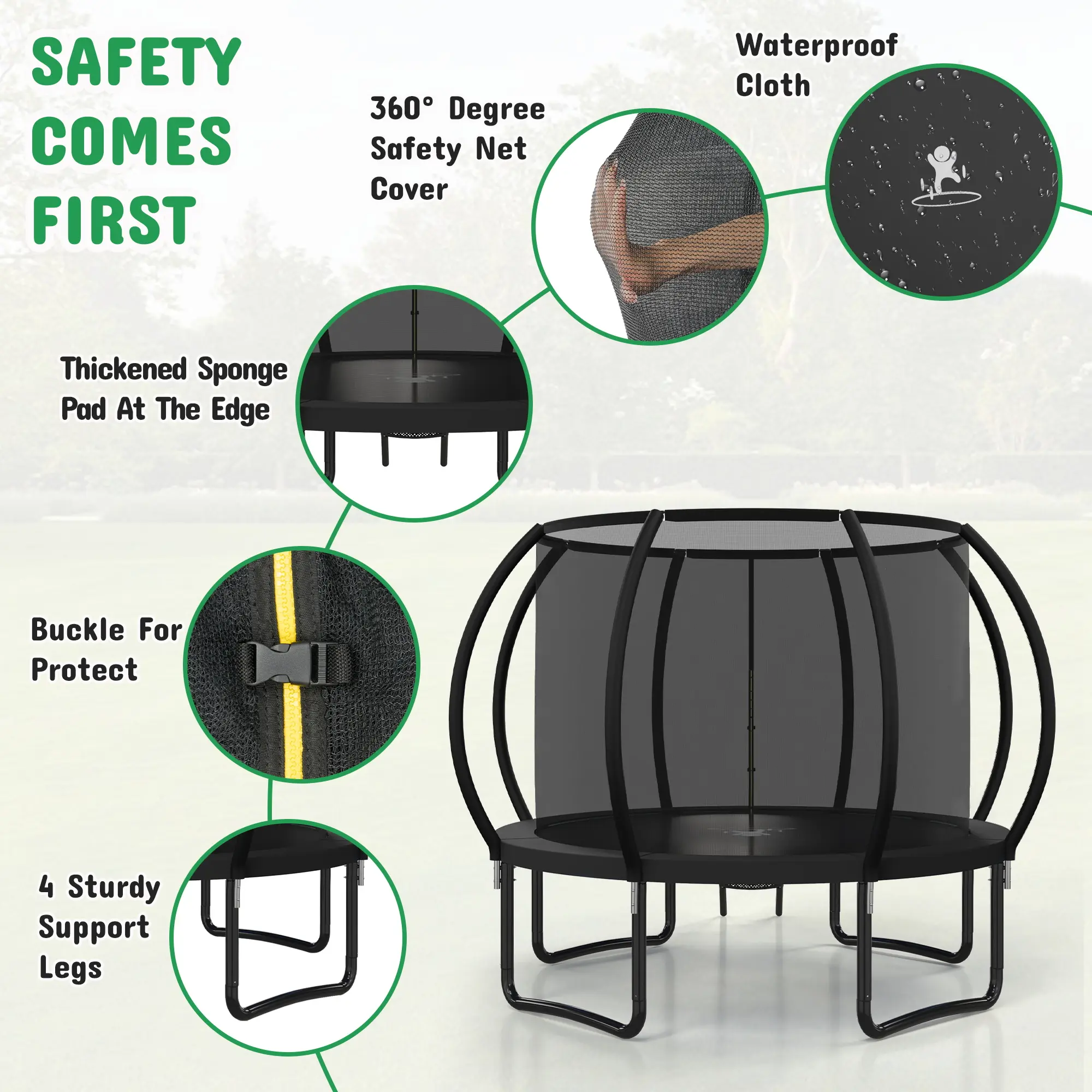 SAFETY COMES FIRST

360° Degree Safety Net Cover

Waterproof Cloth

Thickened Sponge Pad At The Edge

Buckle For Protect

4 Sturdy Support Legs