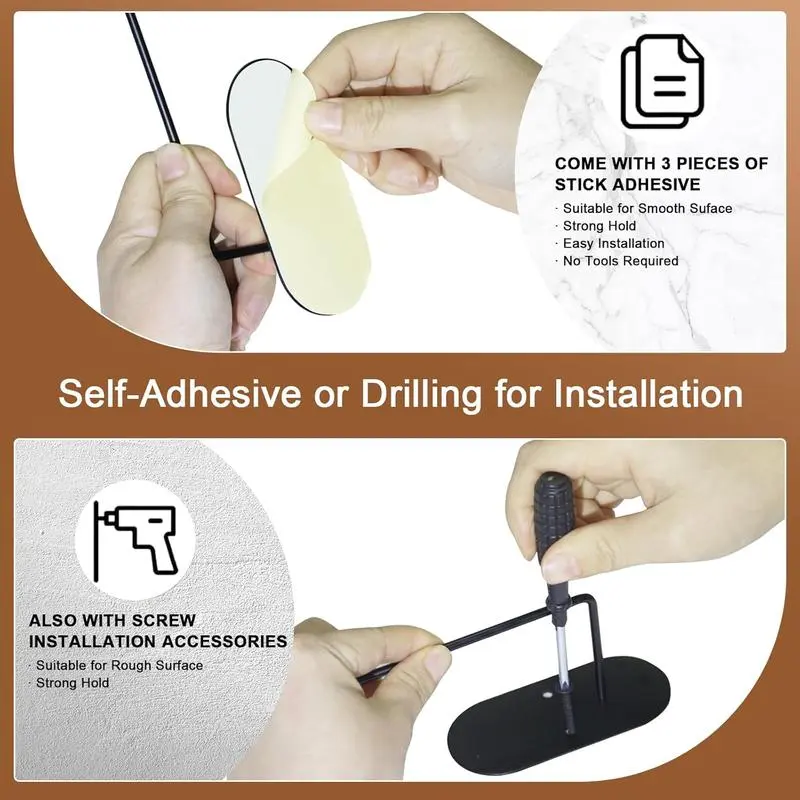 COME WITH 3 PIECES OF STICK ADHESIVE

· Suitable for Smooth Suface
· Strong Hold
· Easy Installation
· No Tools Required

Self-Adhesive or Drilling for Installation

ALSO WITH SCREW INSTALLATION ACCESSORIES

· Suitable for Rough Surface
· Strong Hold