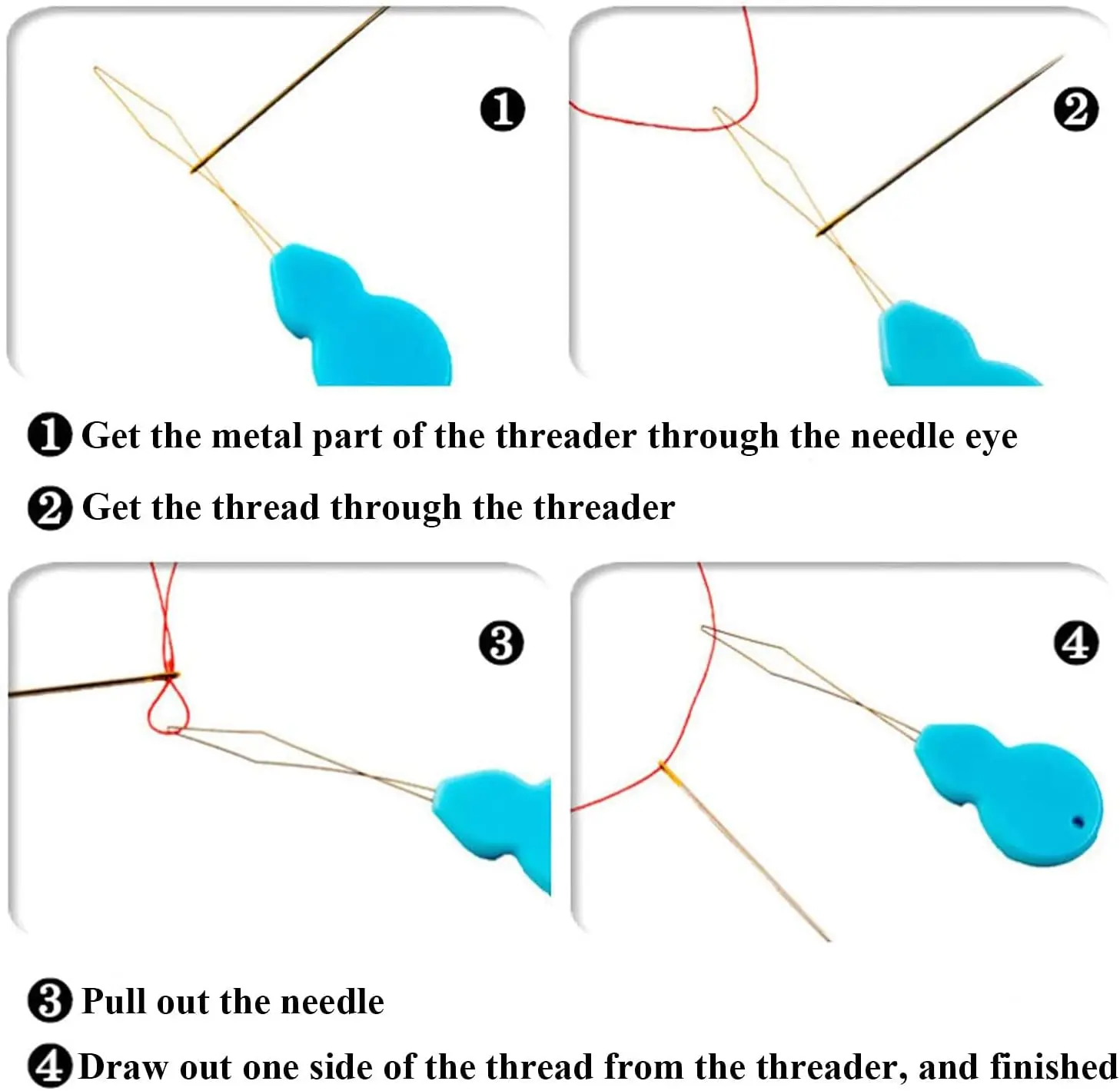 ❶

❷

❶ Get the metal part of the threader through the needle eye

❷ Get the thread through the threader

❸

❹

❸ Pull out the needle

❹ Draw out one side of the thread from the threader, and finished